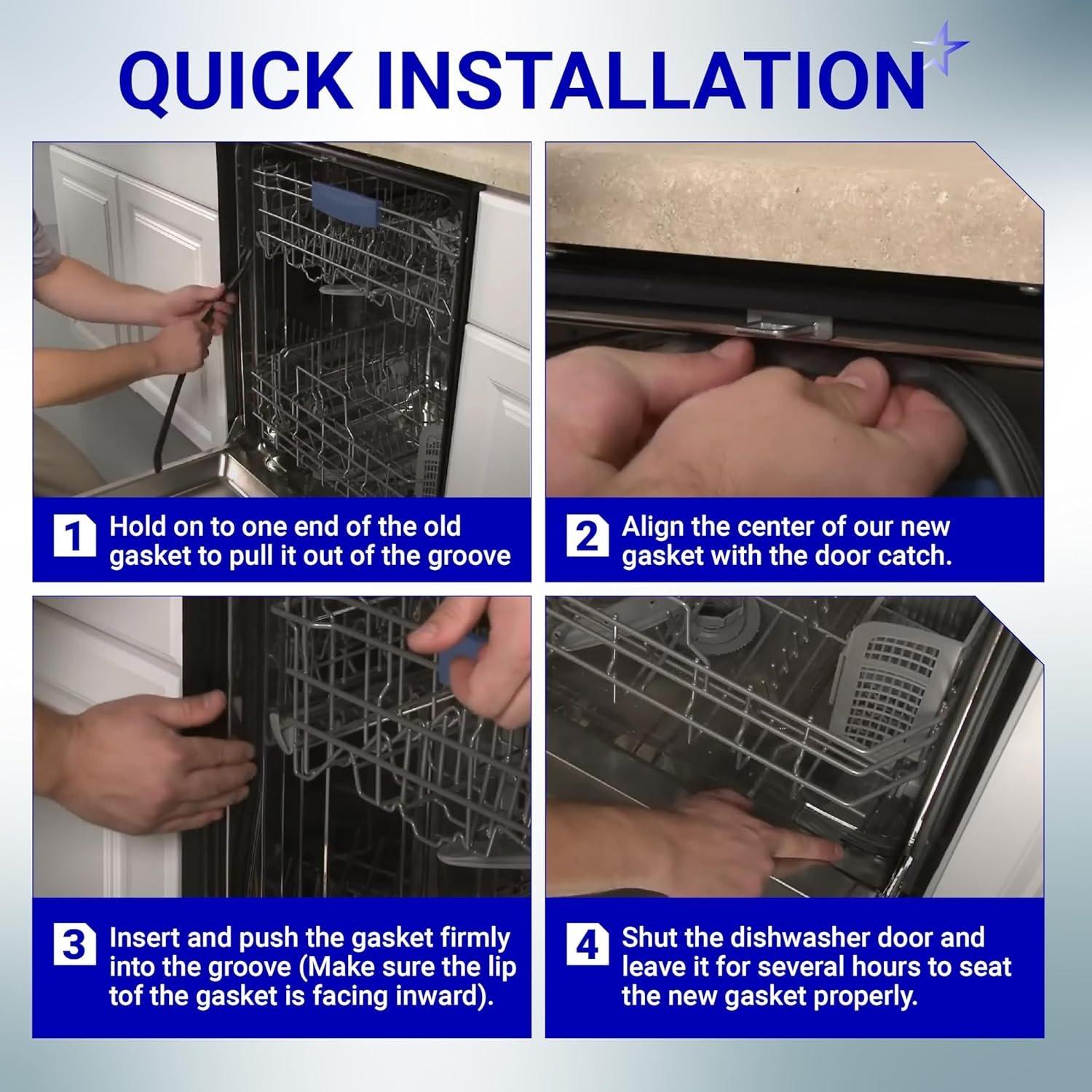 QUICK INSTALLATION

1 Hold on to one end of the old gasket to pull it out of the groove

2 Align the center of our new gasket with the door catch.

3 Insert and push the gasket firmly into the groove (Make sure the lip tof the gasket is facing inward).

4 Shut the dishwasher door and leave it for several hours to seat the new gasket properly.