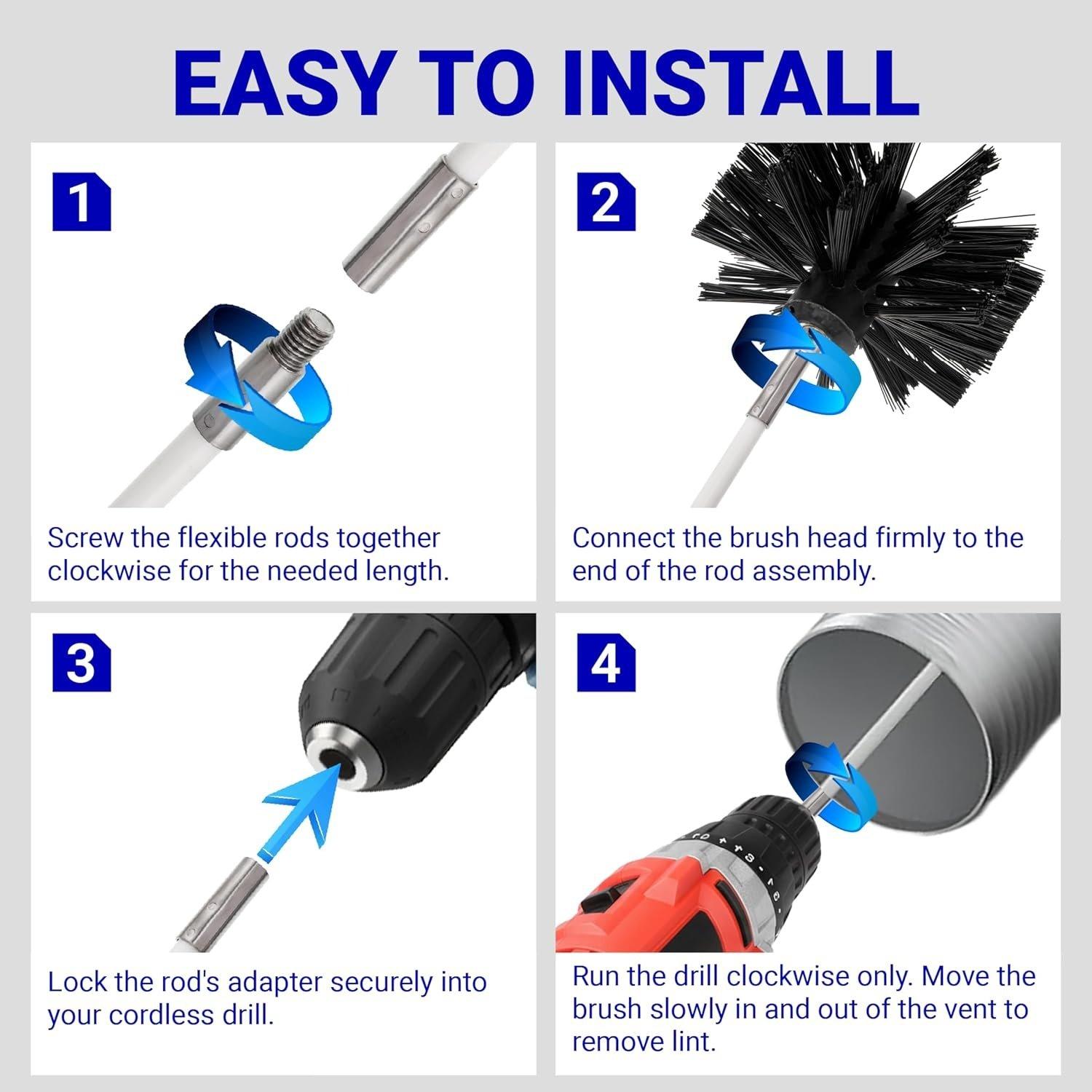 EASY TO INSTALL

1

Screw the flexible rods together clockwise for the needed length.

2

Connect the brush head firmly to the end of the rod assembly.

3

Lock the rod's adapter securely into your cordless drill.

4

Run the drill clockwise only. Move the brush slowly in and out of the vent to remove lint.