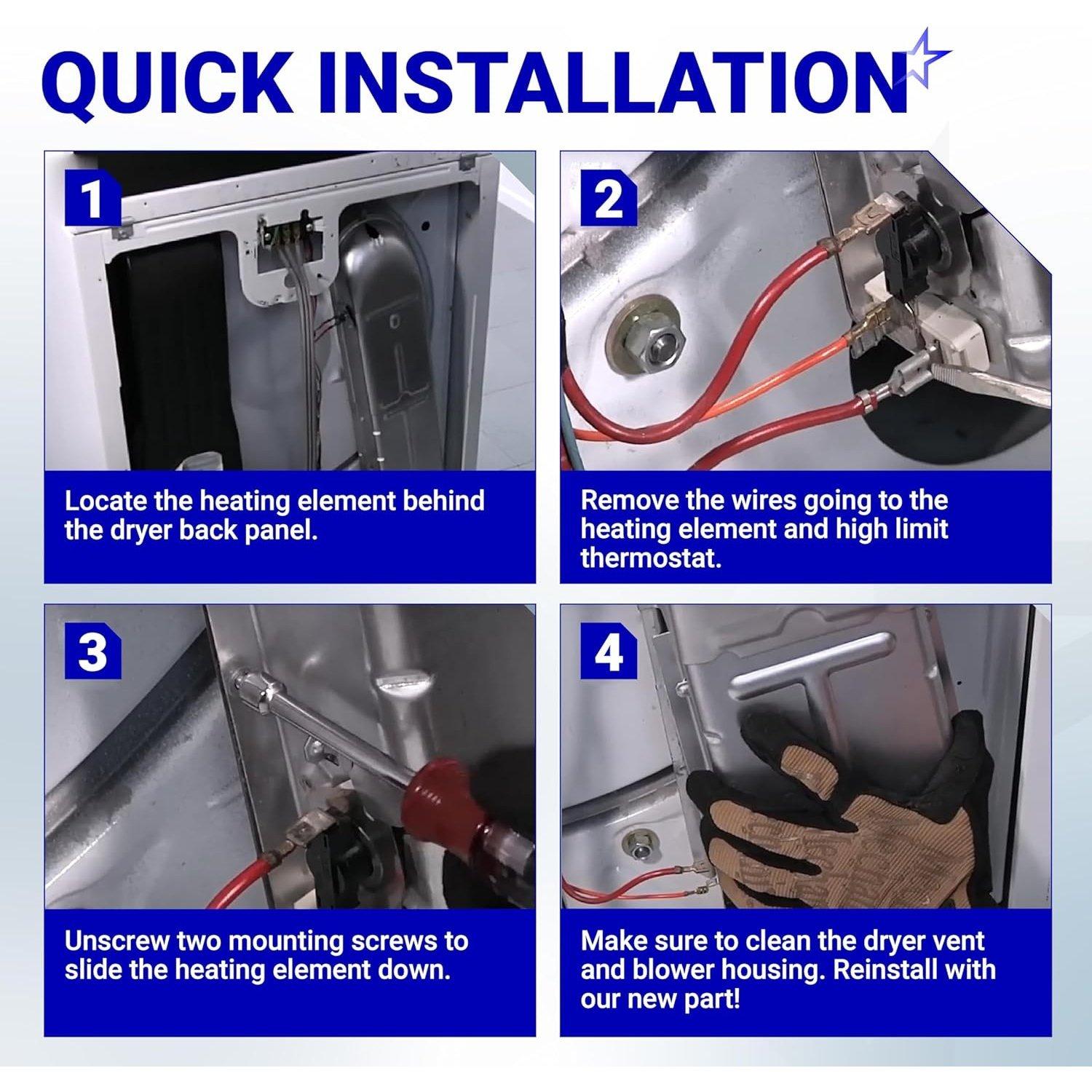 QUICK INSTALLATION

1

Locate the heating element behind the dryer back panel.

2

Remove the wires going to the heating element and high limit thermostat.

3

Unscrew two mounting screws to slide the heating element down.

4

Make sure to clean the dryer vent and blower housing. Reinstall with our new part!