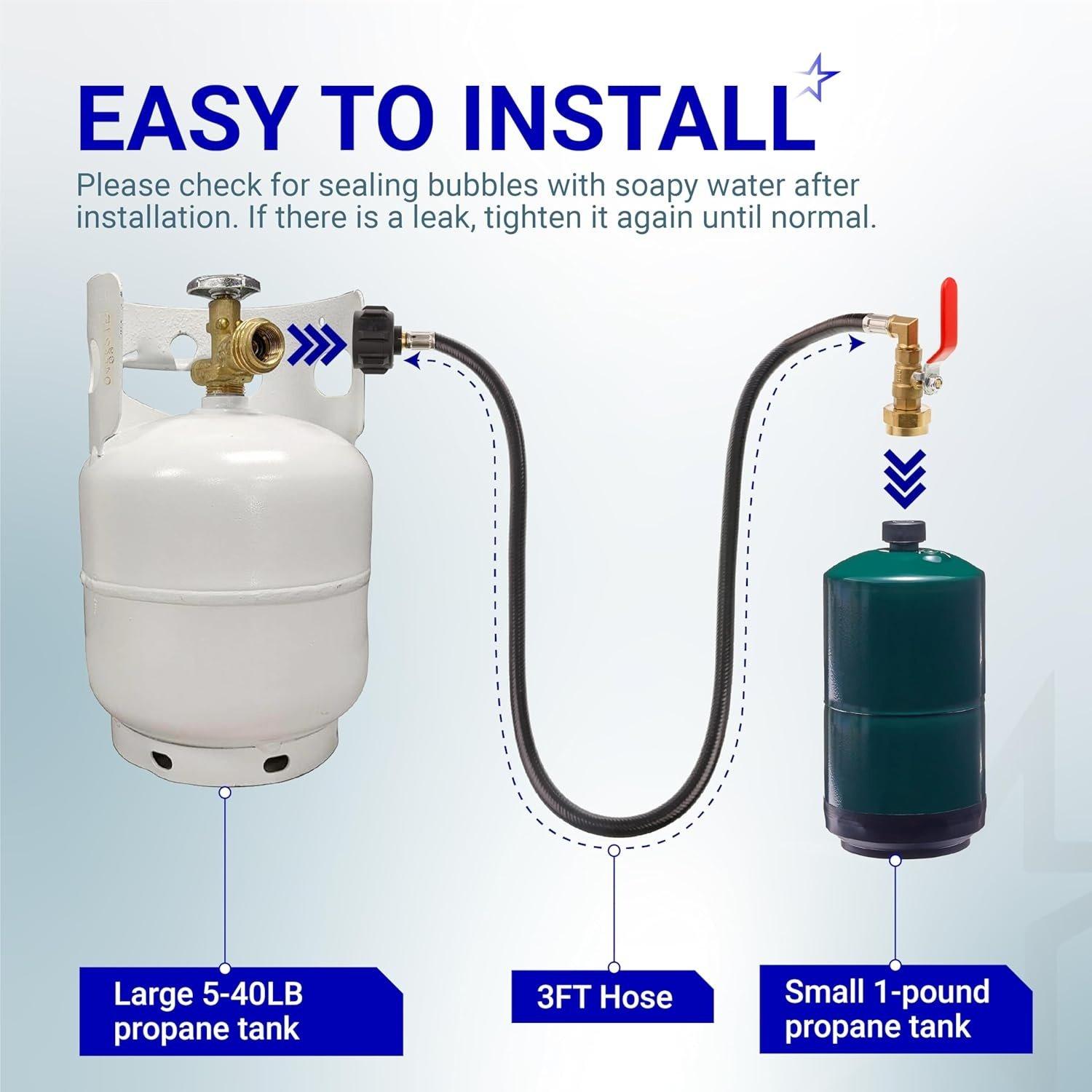 EASY TO INSTALL

Please check for sealing bubbles with soapy water after installation. If there is a leak, tighten it again until normal.

Large 5-40LB propane tank

3FT Hose

Small 1-pound propane tank