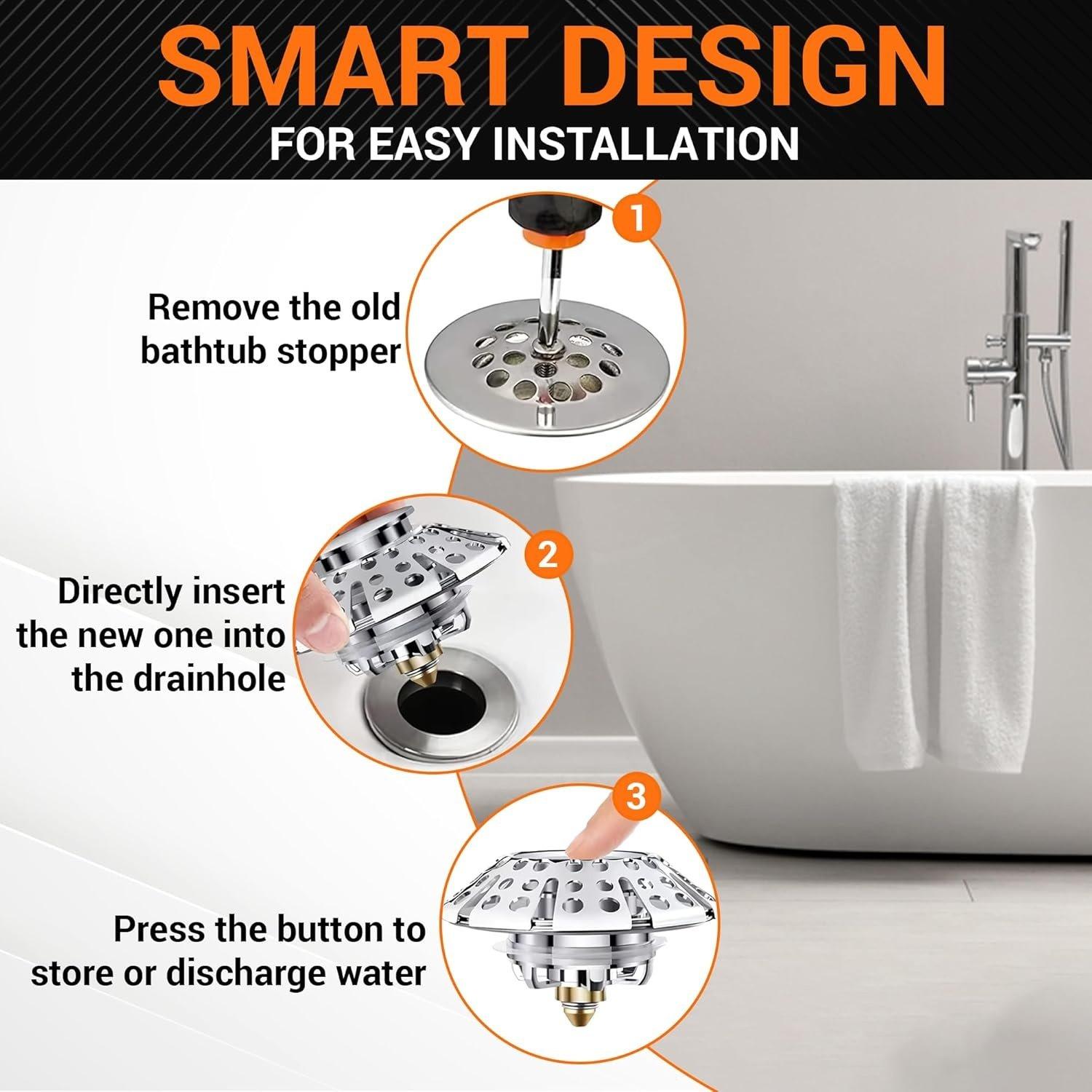 SMART DESIGN
FOR EASY INSTALLATION

1
Remove the old bathtub stopper

2
Directly insert the new one into the drainhole

3
Press the button to store or discharge water