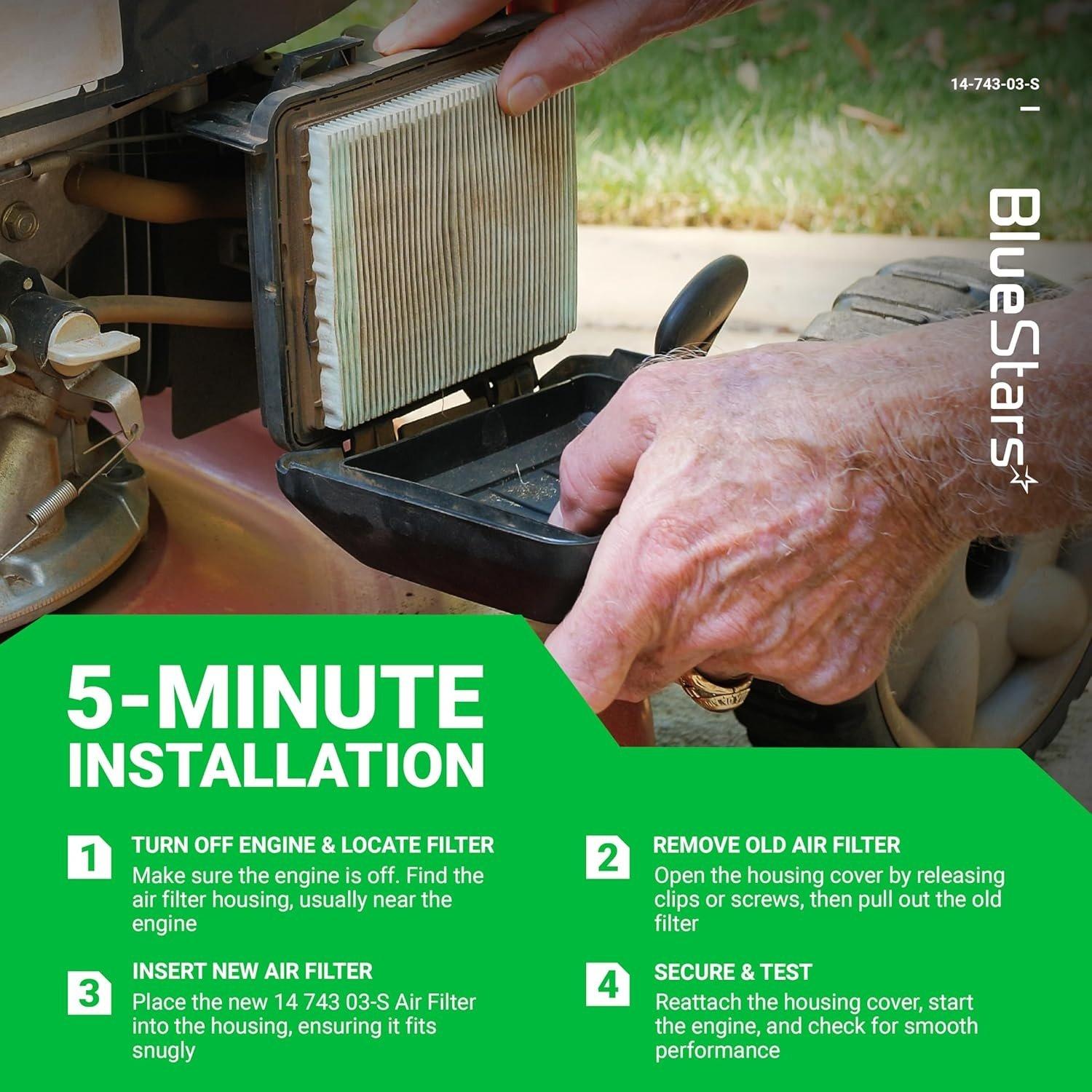 14-743-03-S

BlueStars

5-MINUTE INSTALLATION

1 TURN OFF ENGINE & LOCATE FILTER
Make sure the engine is off. Find the air filter housing, usually near the engine

2 REMOVE OLD AIR FILTER
Open the housing cover by releasing clips or screws, then pull out the old filter

3 INSERT NEW AIR FILTER
Place the new 14 743 03-S Air Filter into the housing, ensuring it fits snugly

4 SECURE & TEST
Reattach the housing cover, start the engine, and check for smooth performance