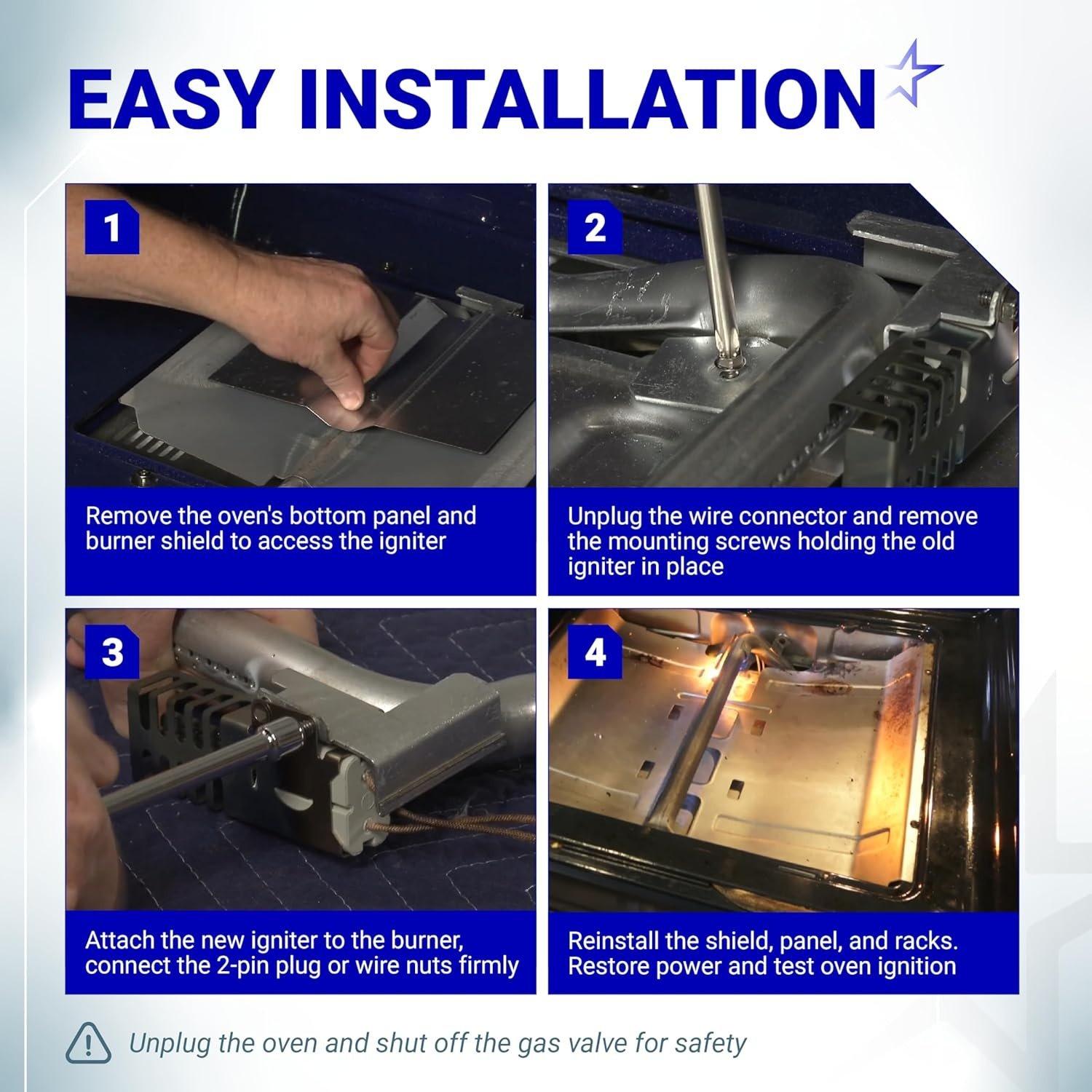 EASY INSTALLATION

1

Remove the oven's bottom panel and burner shield to access the igniter

2

Unplug the wire connector and remove the mounting screws holding the old igniter in place

3

Attach the new igniter to the burner, connect the 2-pin plug or wire nuts firmly

4

Reinstall the shield, panel, and racks. Restore power and test oven ignition

Unplug the oven and shut off the gas valve for safety