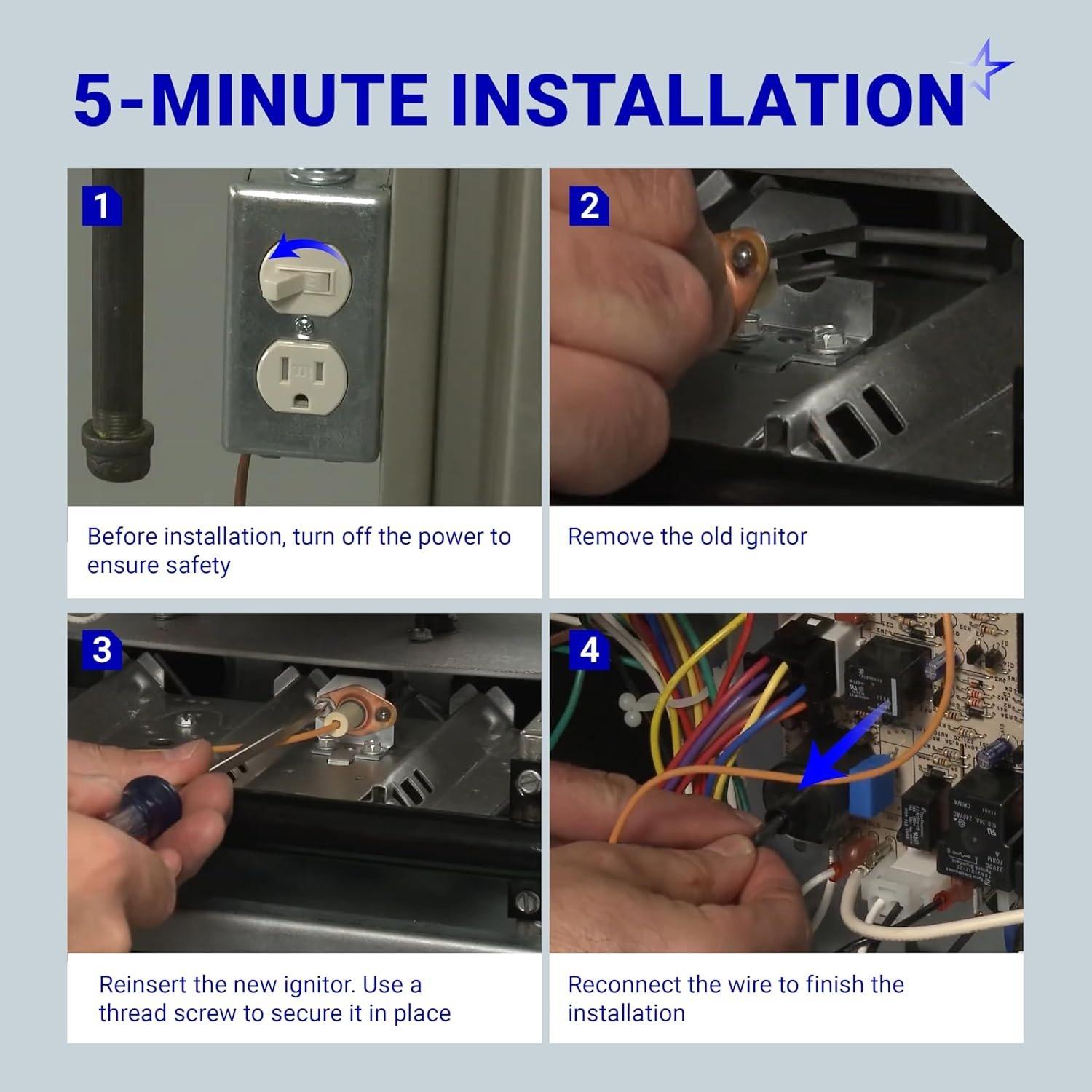 5-MINUTE INSTALLATION

1

Before installation, turn off the power to ensure safety

2

Remove the old ignitor

3

Reinsert the new ignitor. Use a thread screw to secure it in place

4

Reconnect the wire to finish the installation