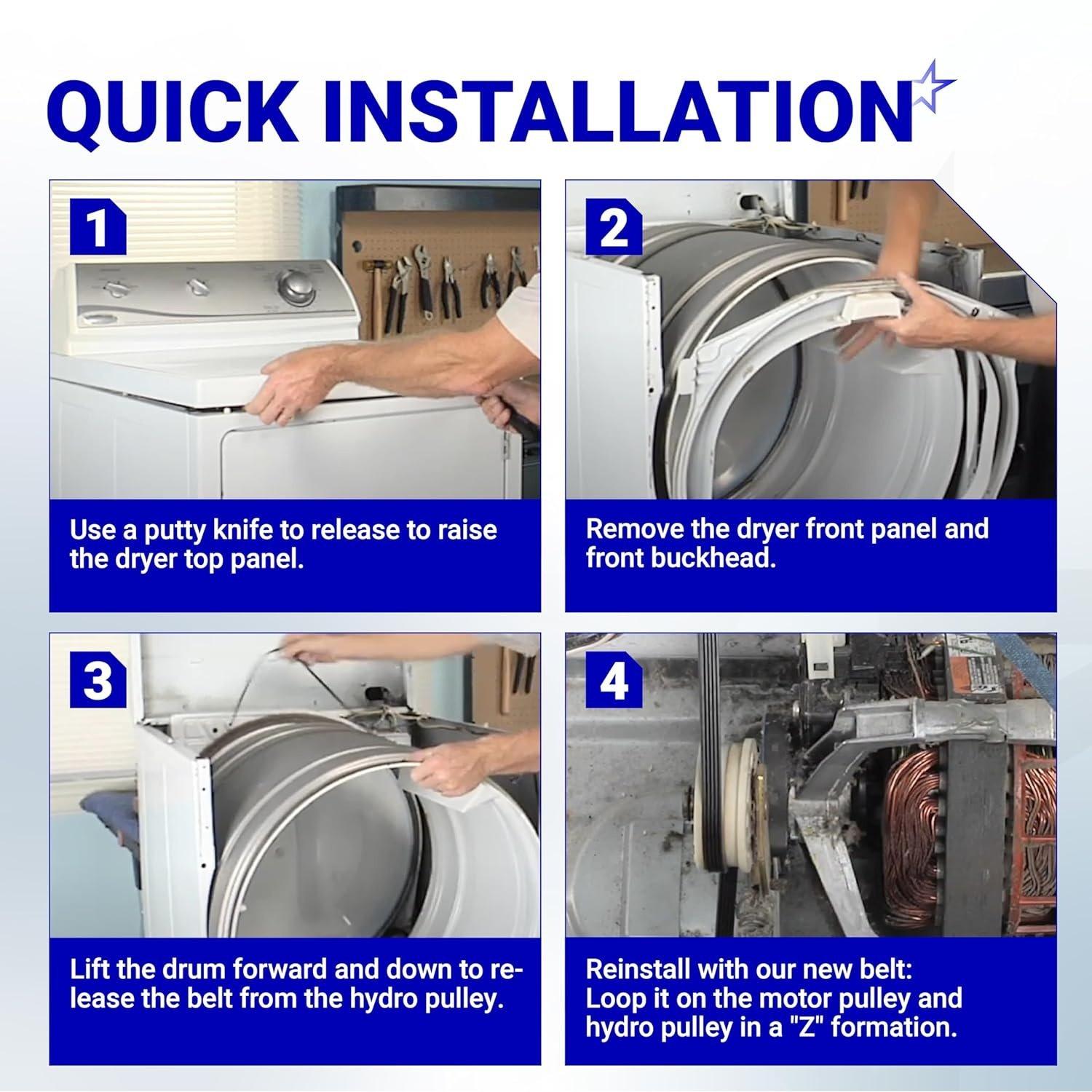 QUICK INSTALLATION

1

Use a putty knife to release to raise the dryer top panel.

2

Remove the dryer front panel and front buckhead.

3

Lift the drum forward and down to release the belt from the hydro pulley.

4

Reinstall with our new belt: Loop it on the motor pulley and hydro pulley in a "Z" formation.