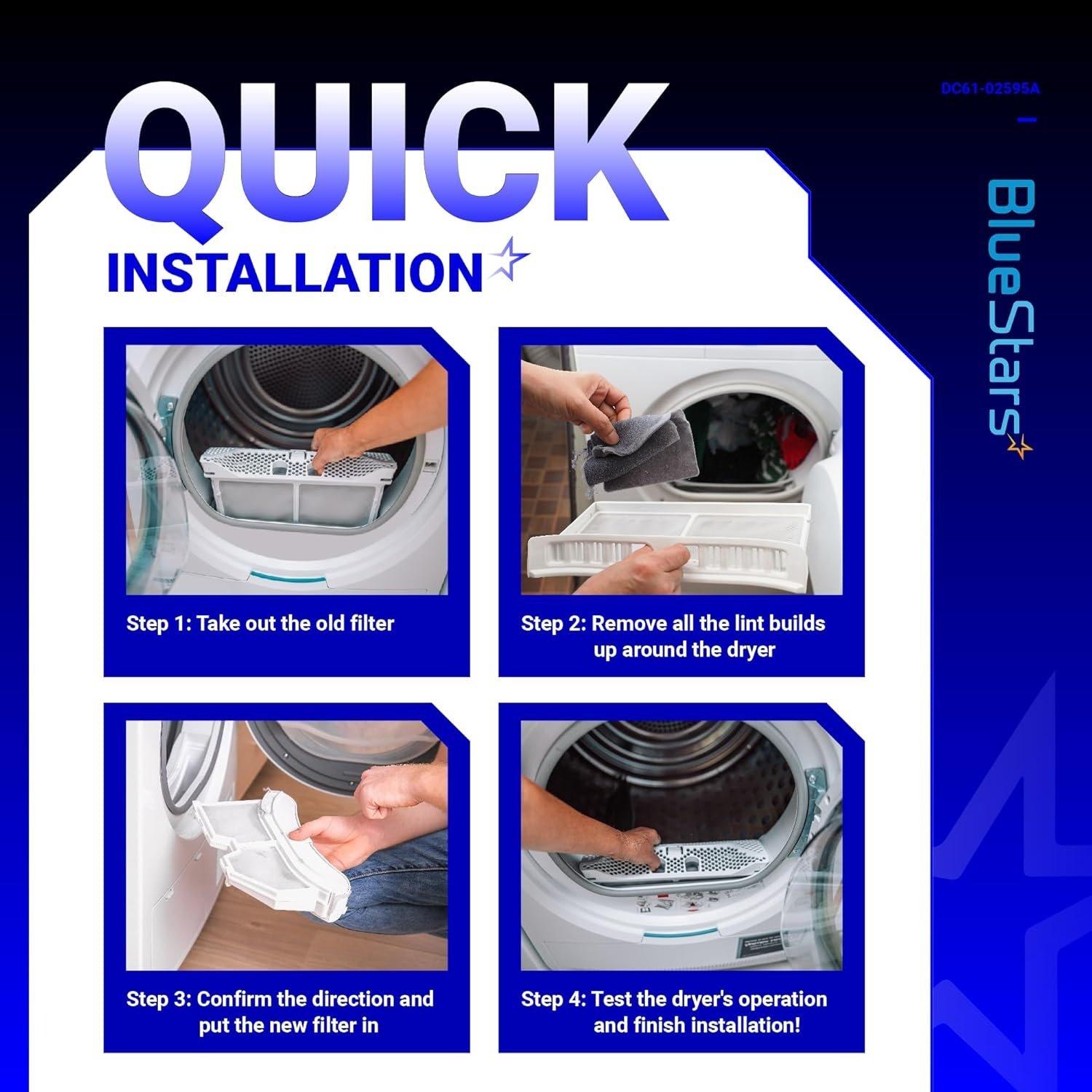 QUICK
INSTALLATION

DC61-02595A

BlueStars

Step 1: Take out the old filter

Step 2: Remove all the lint builds up around the dryer

Step 3: Confirm the direction and put the new filter in

Step 4: Test the dryer's operation and finish installation!