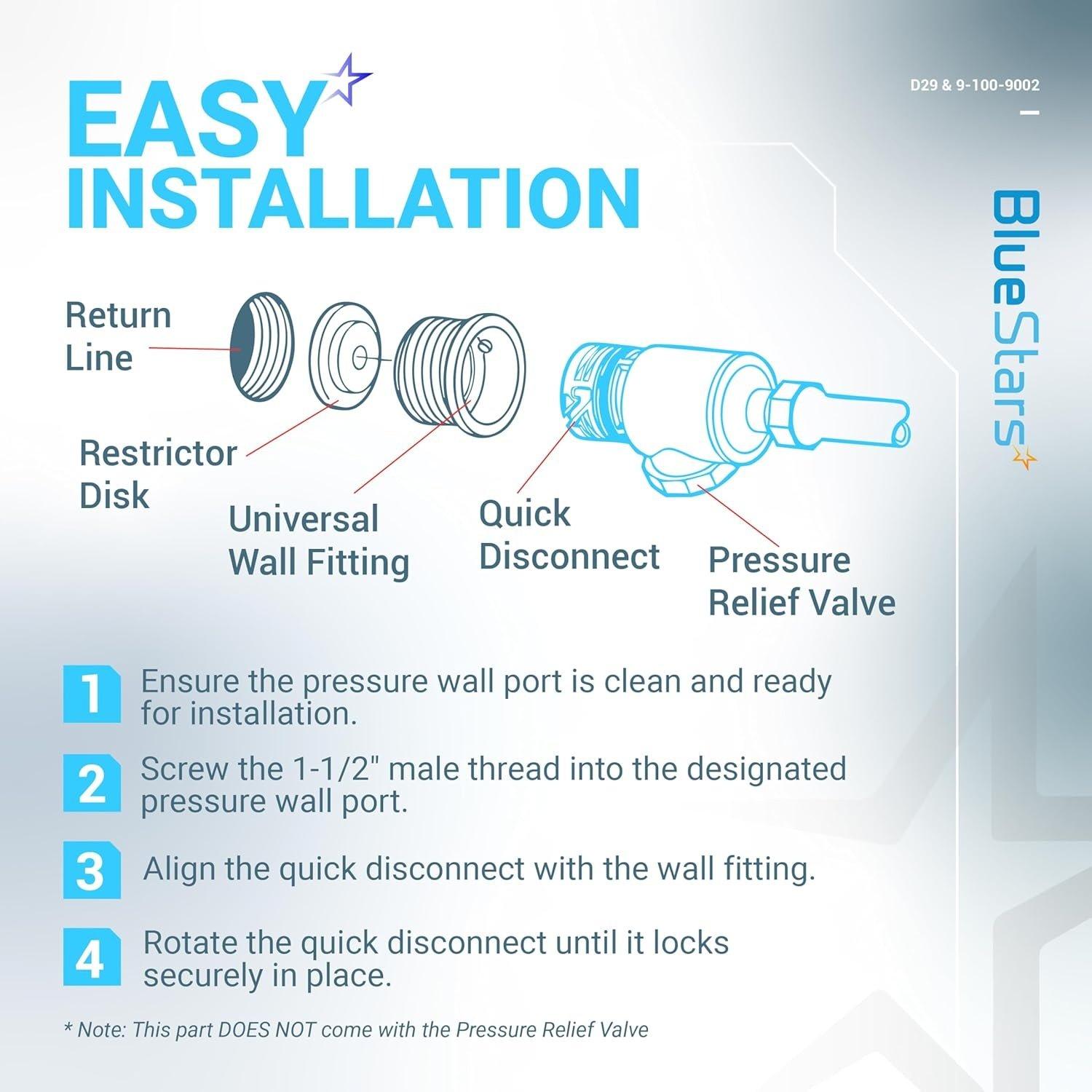 EASY INSTALLATION

D29 & 9-100-9002

BlueStars

Return Line

Restrictor Disk

Universal Wall Fitting

Quick Disconnect

Pressure Relief Valve

1 Ensure the pressure wall port is clean and ready for installation.

2 Screw the 1-1/2" male thread into the designated pressure wall port.

3 Align the quick disconnect with the wall fitting.

4 Rotate the quick disconnect until it locks securely in place.

* Note: This part DOES NOT come with the Pressure Relief Valve