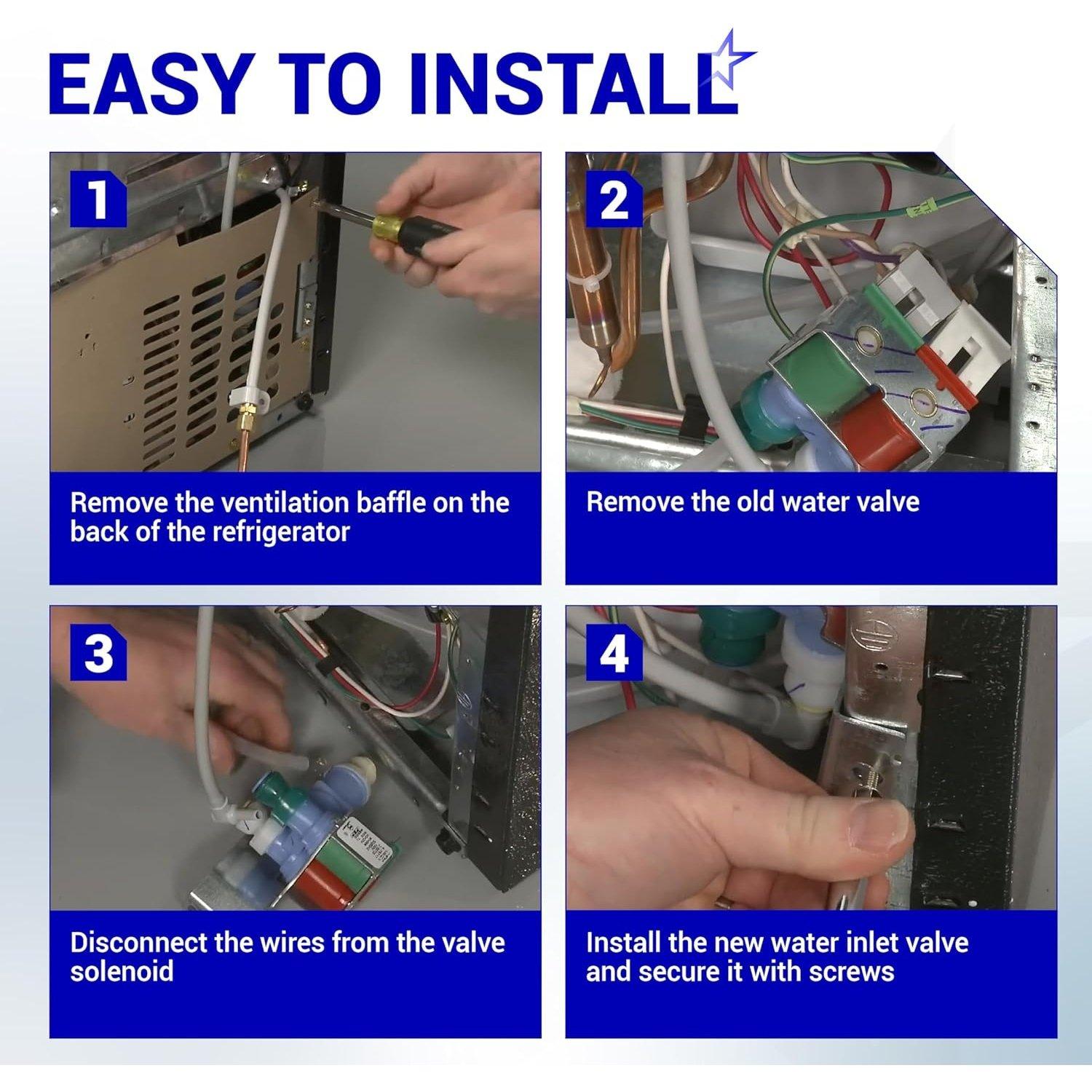 EASY TO INSTALL

1

Remove the ventilation baffle on the back of the refrigerator

2

Remove the old water valve

3

Disconnect the wires from the valve solenoid

4

Install the new water inlet valve and secure it with screws