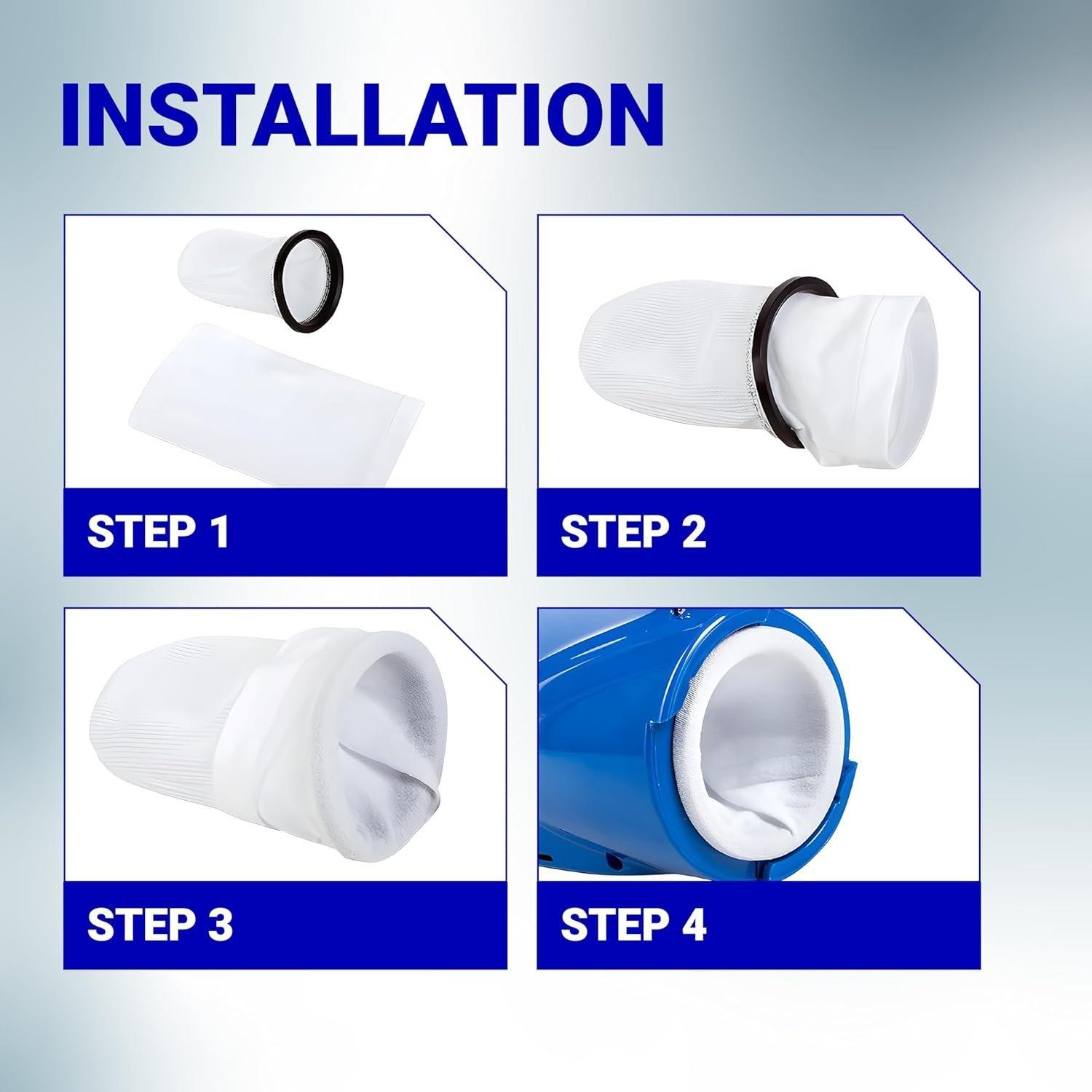 INSTALLATION

STEP 1

STEP 2

STEP 3

STEP 4