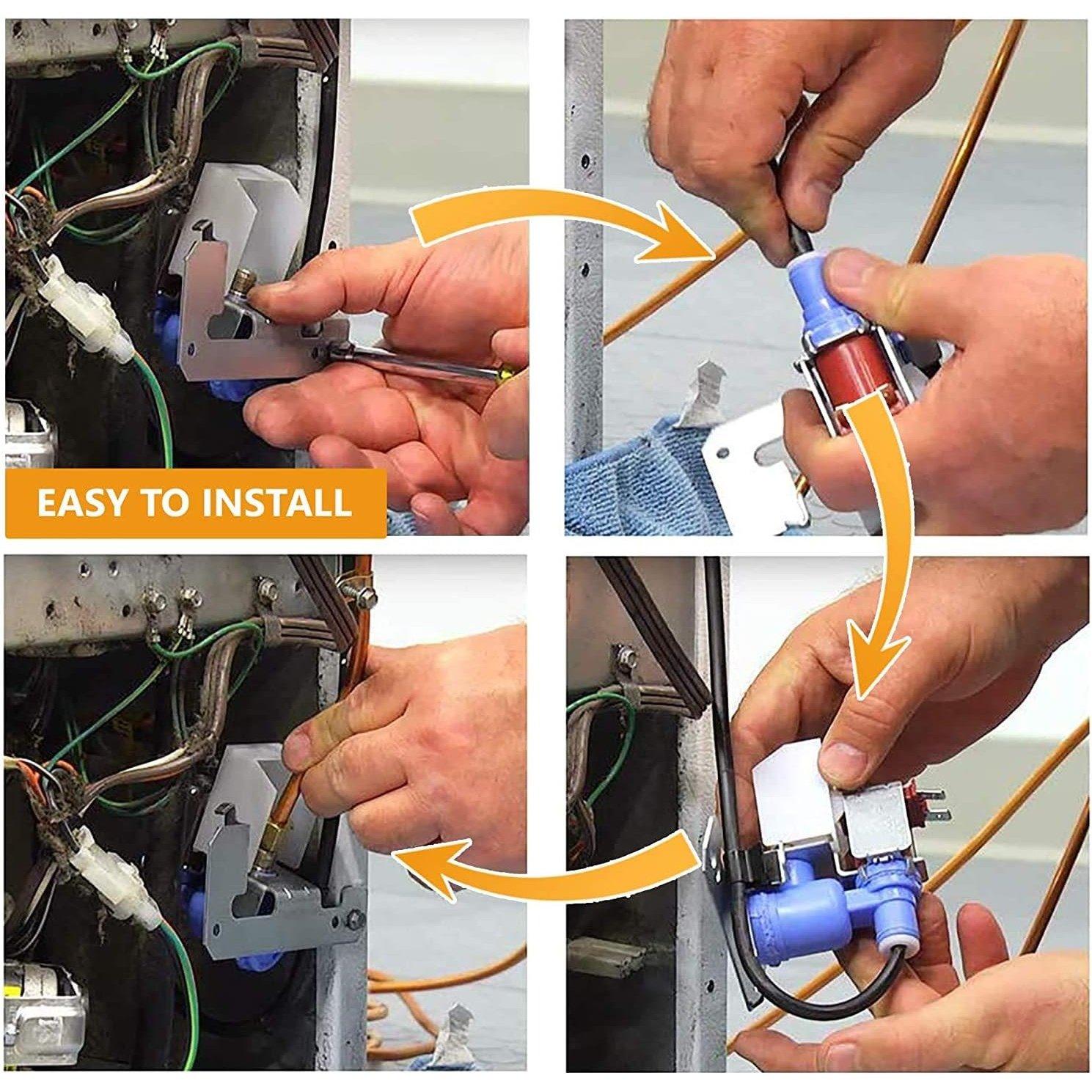 EASY TO INSTALL