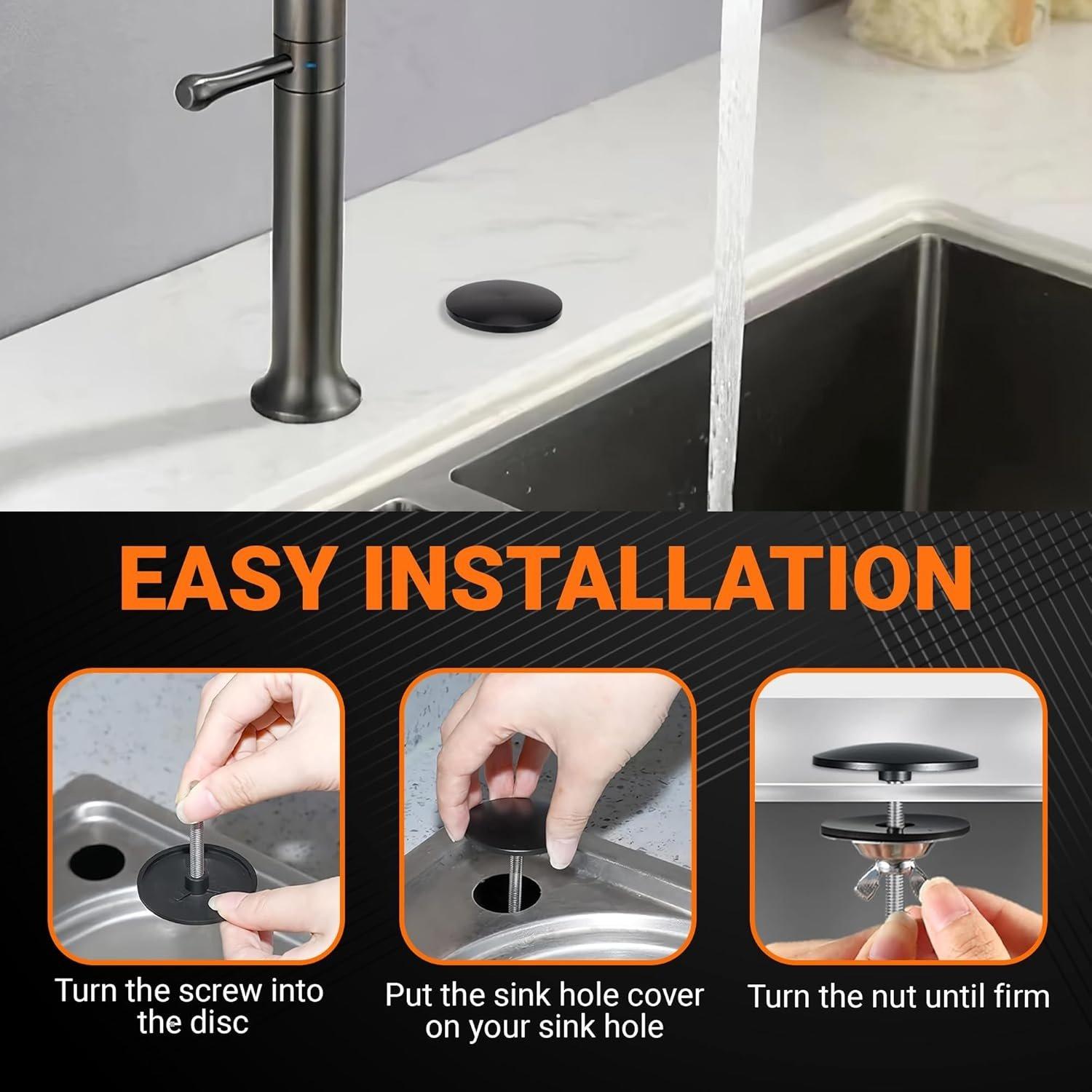 EASY INSTALLATION

Turn the screw into the disc

Put the sink hole cover on your sink hole

Turn the nut until firm