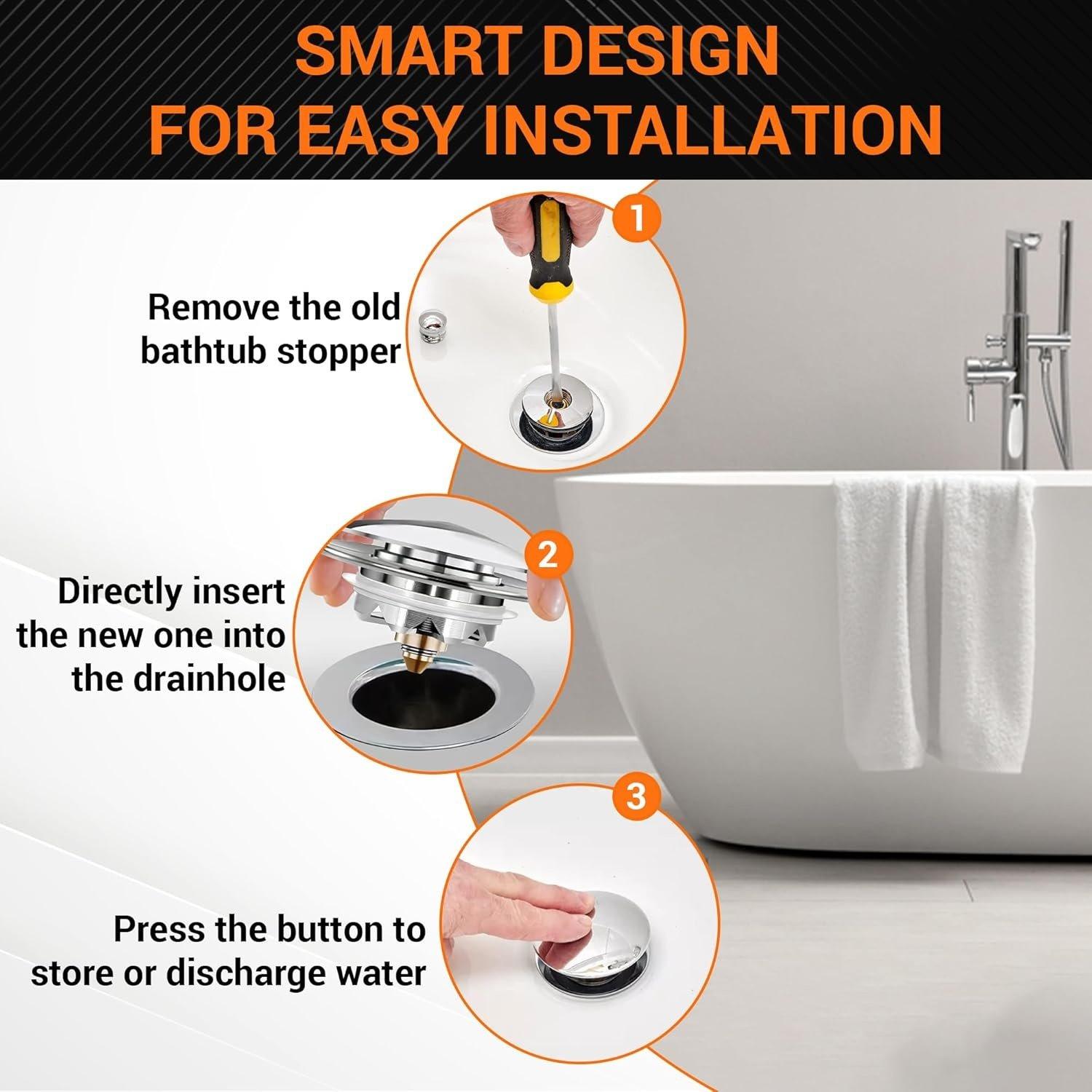 SMART DESIGN
FOR EASY INSTALLATION

1

Remove the old bathtub stopper

2

Directly insert the new one into the drainhole

3

Press the button to store or discharge water