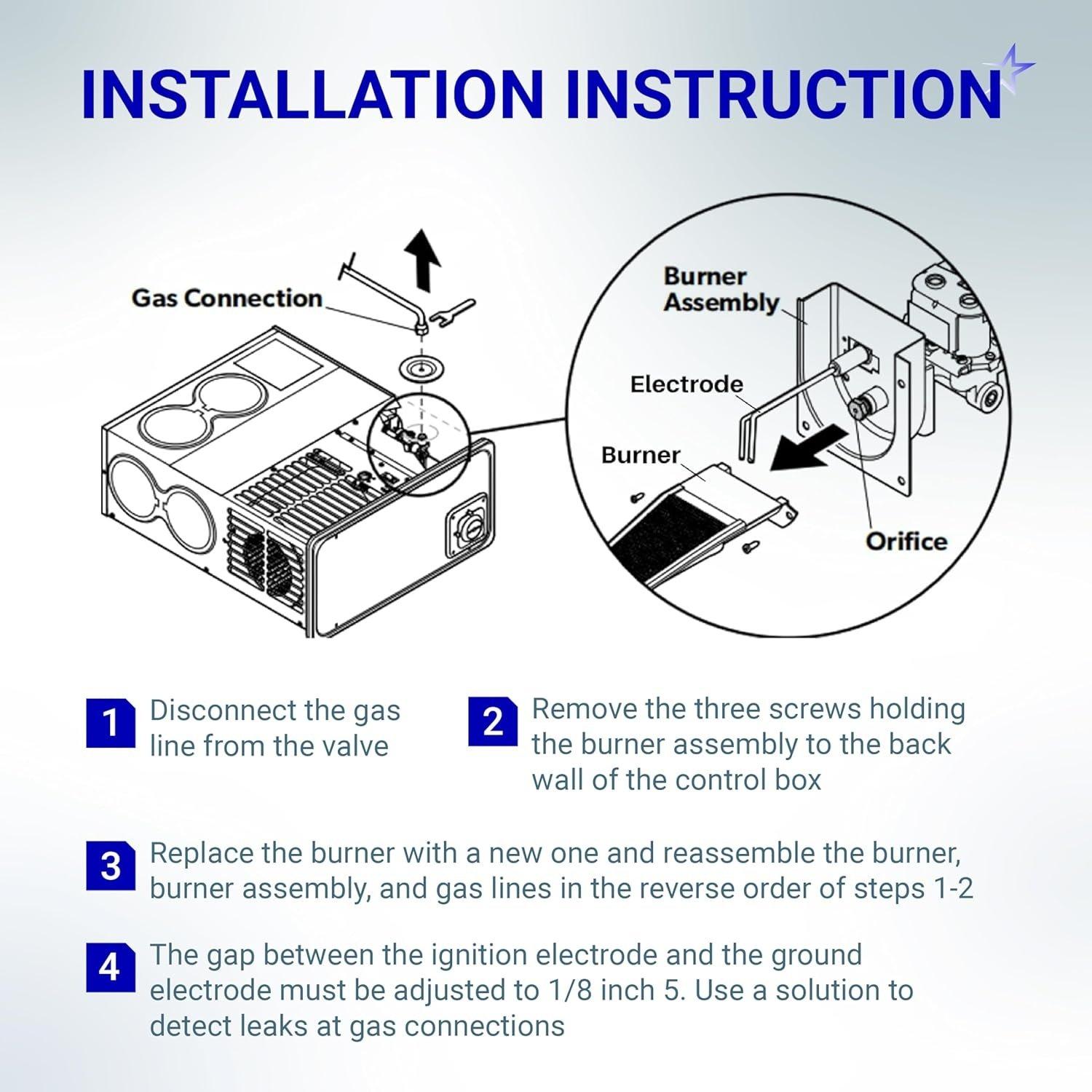 INSTALLATION INSTRUCTION

Gas Connection

Burner Assembly

Electrode

Burner

Orifice

1 Disconnect the gas line from the valve

2 Remove the three screws holding the burner assembly to the back wall of the control box

3 Replace the burner with a new one and reassemble the burner, burner assembly, and gas lines in the reverse order of steps 1-2

4 The gap between the ignition electrode and the ground electrode must be adjusted to 1/8 inch 5. Use a solution to detect leaks at gas connections