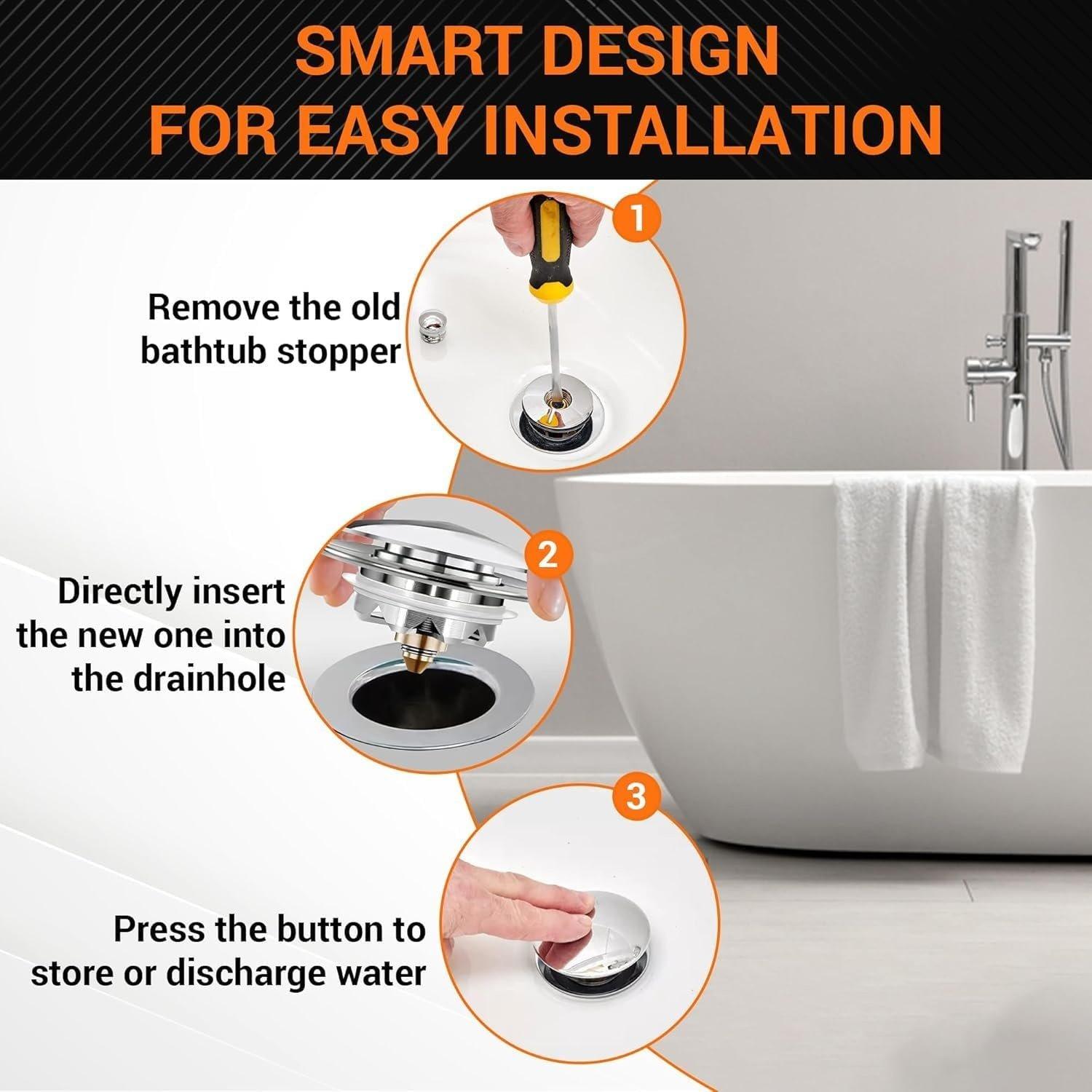 SMART DESIGN
FOR EASY INSTALLATION

1

Remove the old bathtub stopper

2

Directly insert the new one into the drainhole

3

Press the button to store or discharge water