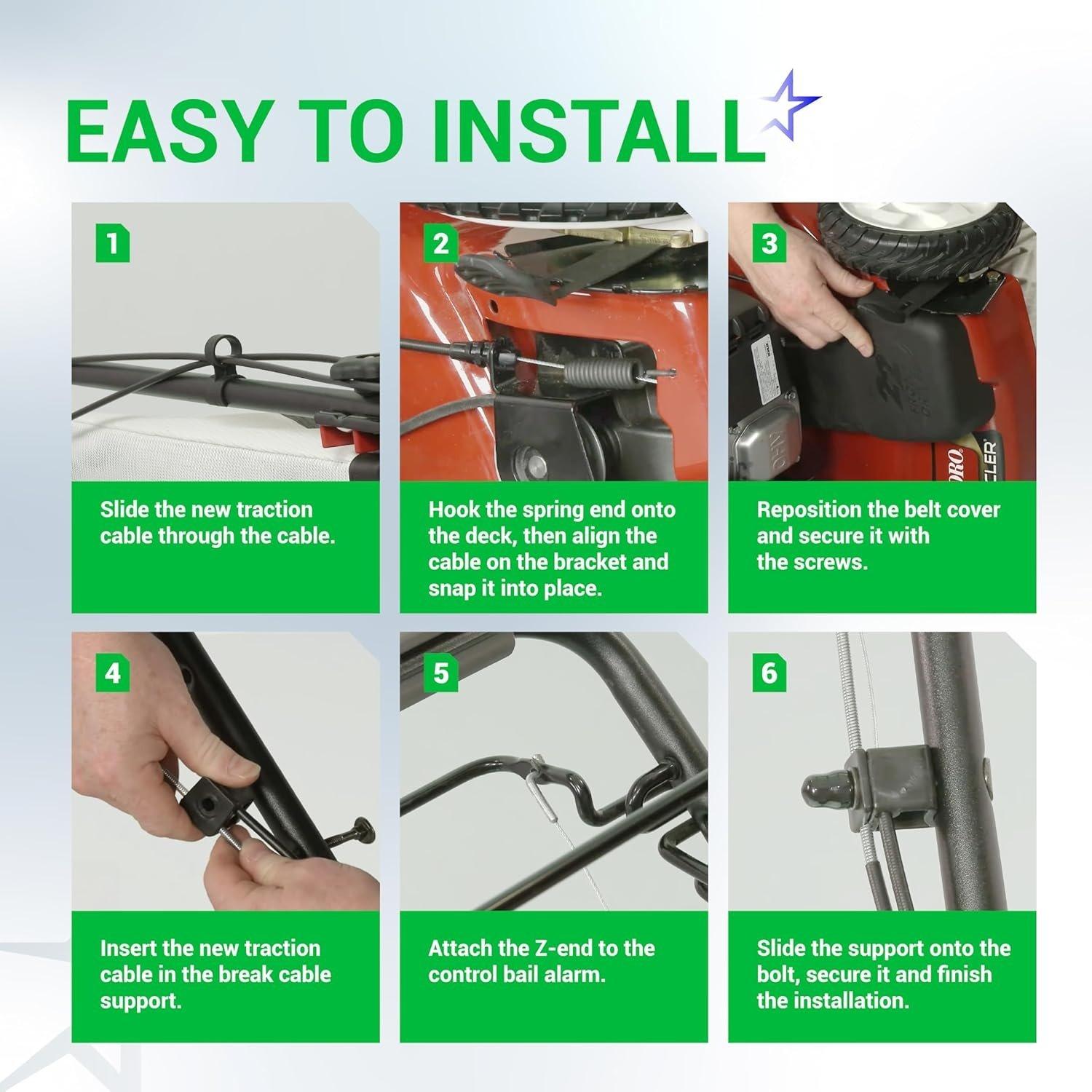 EASY TO INSTALL

1

Slide the new traction cable through the cable.

2

Hook the spring end onto the deck, then align the cable on the bracket and snap it into place.

3

OHV

ORO

CLER

Reposition the belt cover and secure it with the screws.

4

Insert the new traction cable in the break cable support.

5

Attach the Z-end to the control bail alarm.

6

Slide the support onto the bolt, secure it and finish the installation.