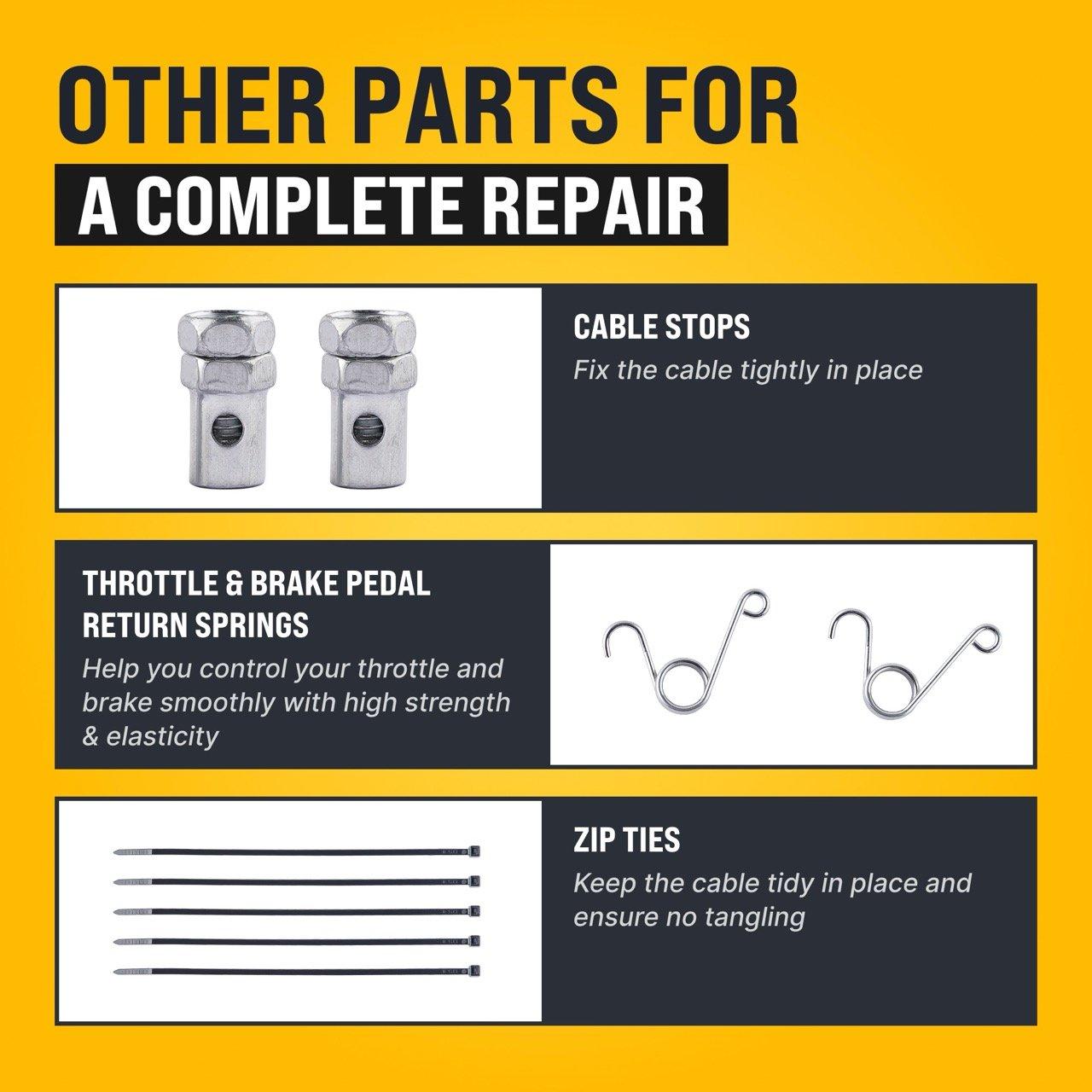 OTHER PARTS FOR
A COMPLETE REPAIR

CABLE STOPS
Fix the cable tightly in place

THROTTLE & BRAKE PEDAL RETURN SPRINGS
Help you control your throttle and brake smoothly with high strength & elasticity

ZIP TIES
Keep the cable tidy in place and ensure no tangling