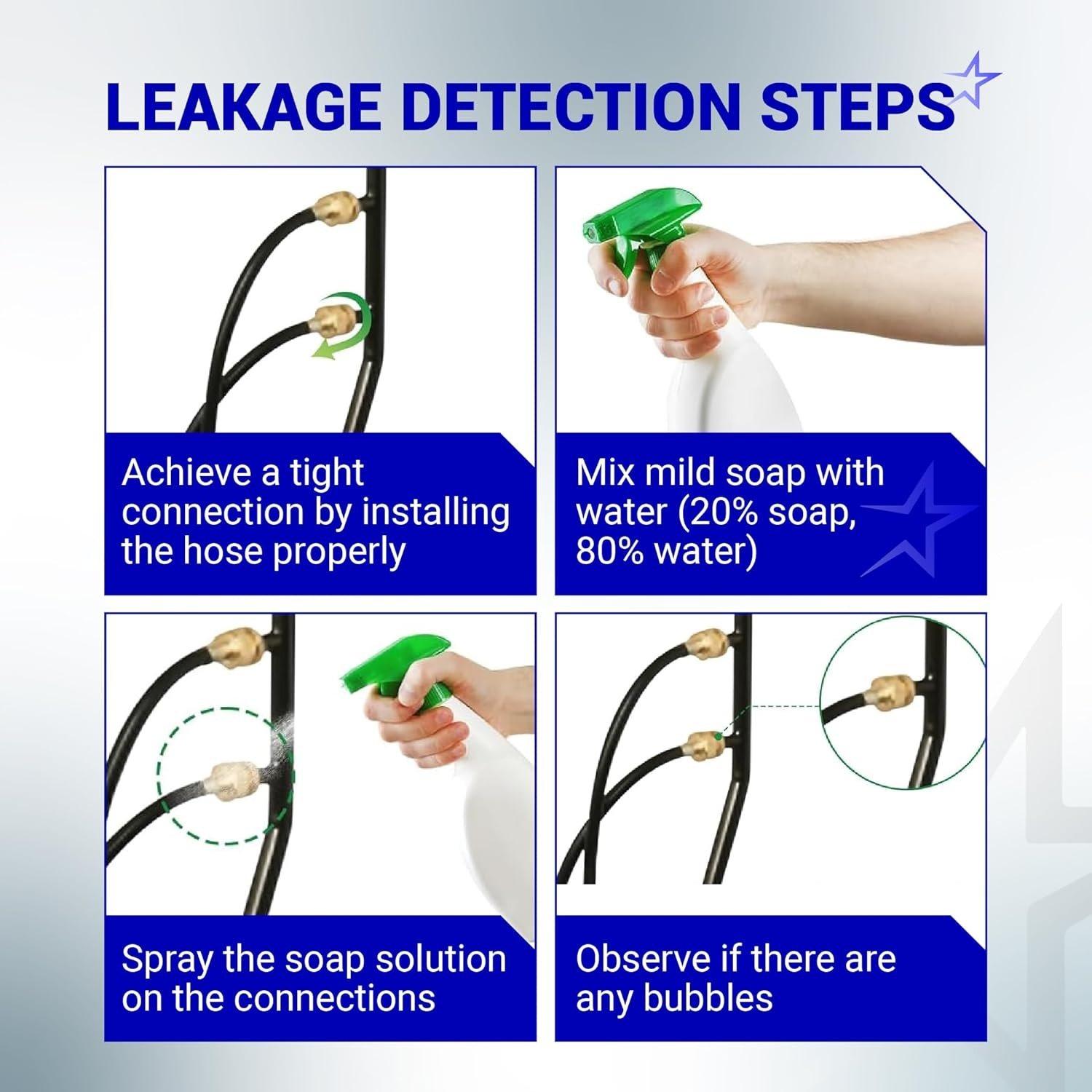 LEAKAGE DETECTION STEPS

Achieve a tight connection by installing the hose properly

Mix mild soap with water (20% soap, 80% water)

Spray the soap solution on the connections

Observe if there are any bubbles