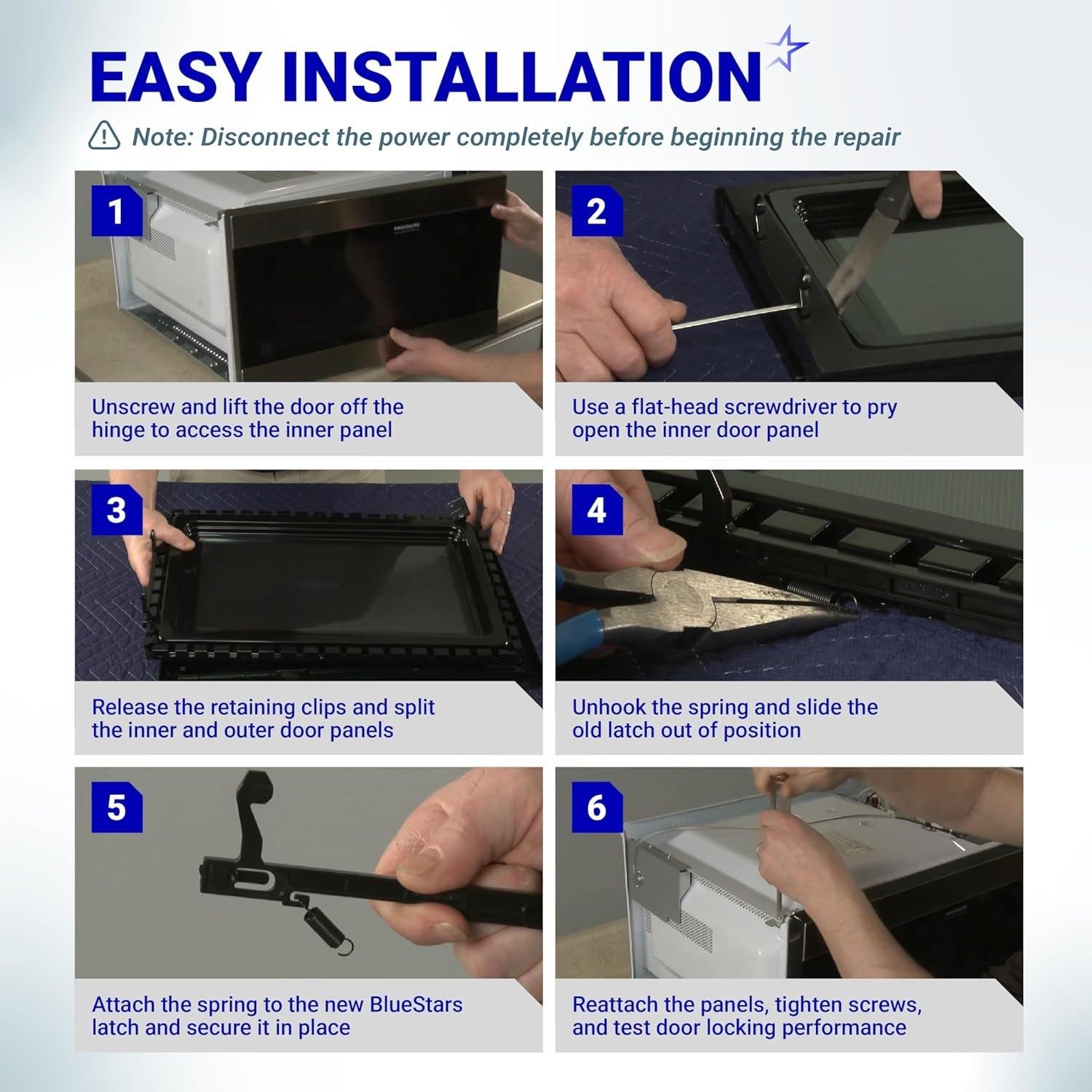 EASY INSTALLATION

Note: Disconnect the power completely before beginning the repair

1

FRIGIDAIRE

Unscrew and lift the door off the hinge to access the inner panel

2

Use a flat-head screwdriver to pry open the inner door panel

3

Release the retaining clips and split the inner and outer door panels

4

Unhook the spring and slide the old latch out of position

5

Attach the spring to the new BlueStars latch and secure it in place

6

Reattach the panels, tighten screws, and test door locking performance