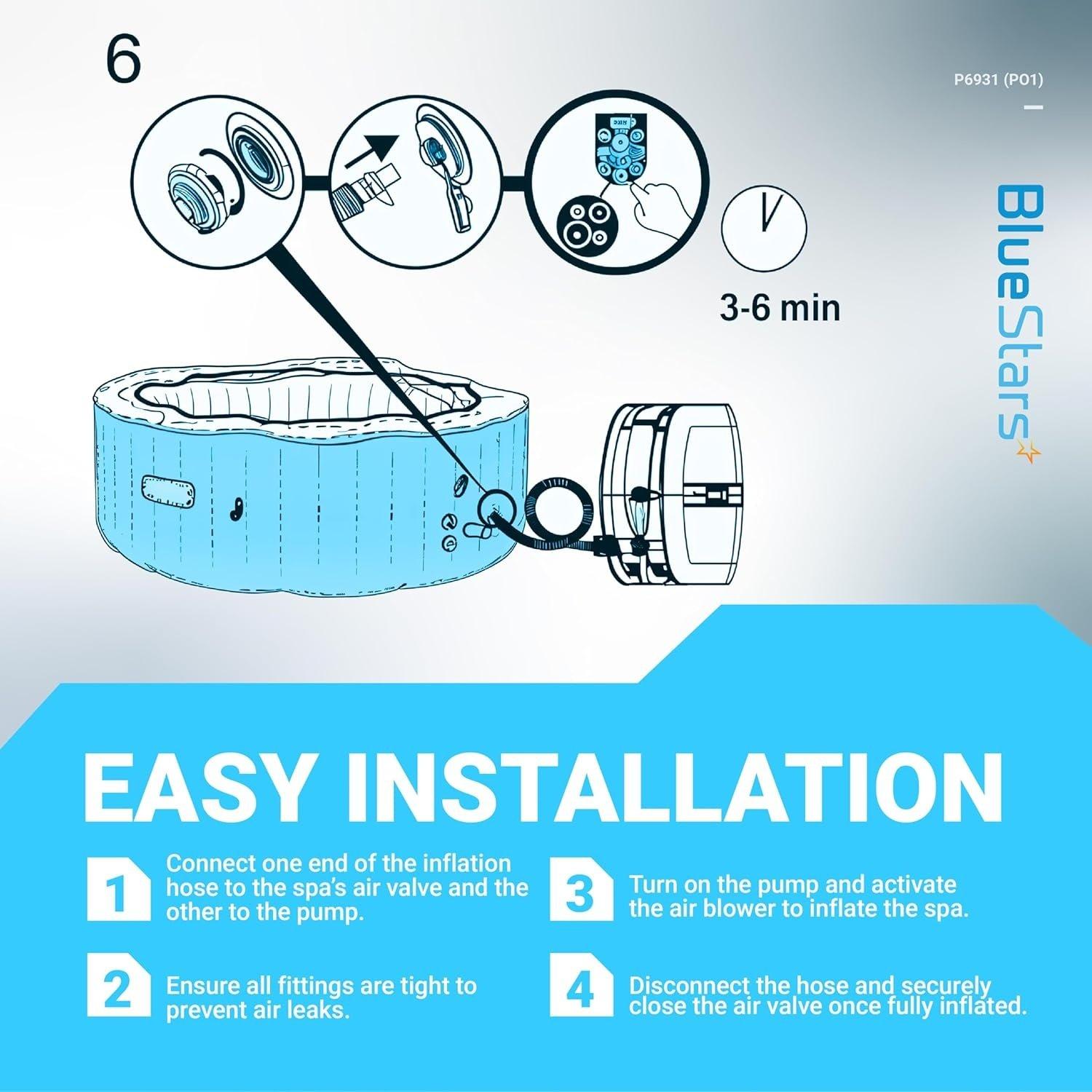 6

P6931 (PO1)

BlueStars

3-6 min

EASY INSTALLATION

1 Connect one end of the inflation hose to the spa's air valve and the other to the pump.

2 Ensure all fittings are tight to prevent air leaks.

3 Turn on the pump and activate the air blower to inflate the spa.

4 Disconnect the hose and securely close the air valve once fully inflated.