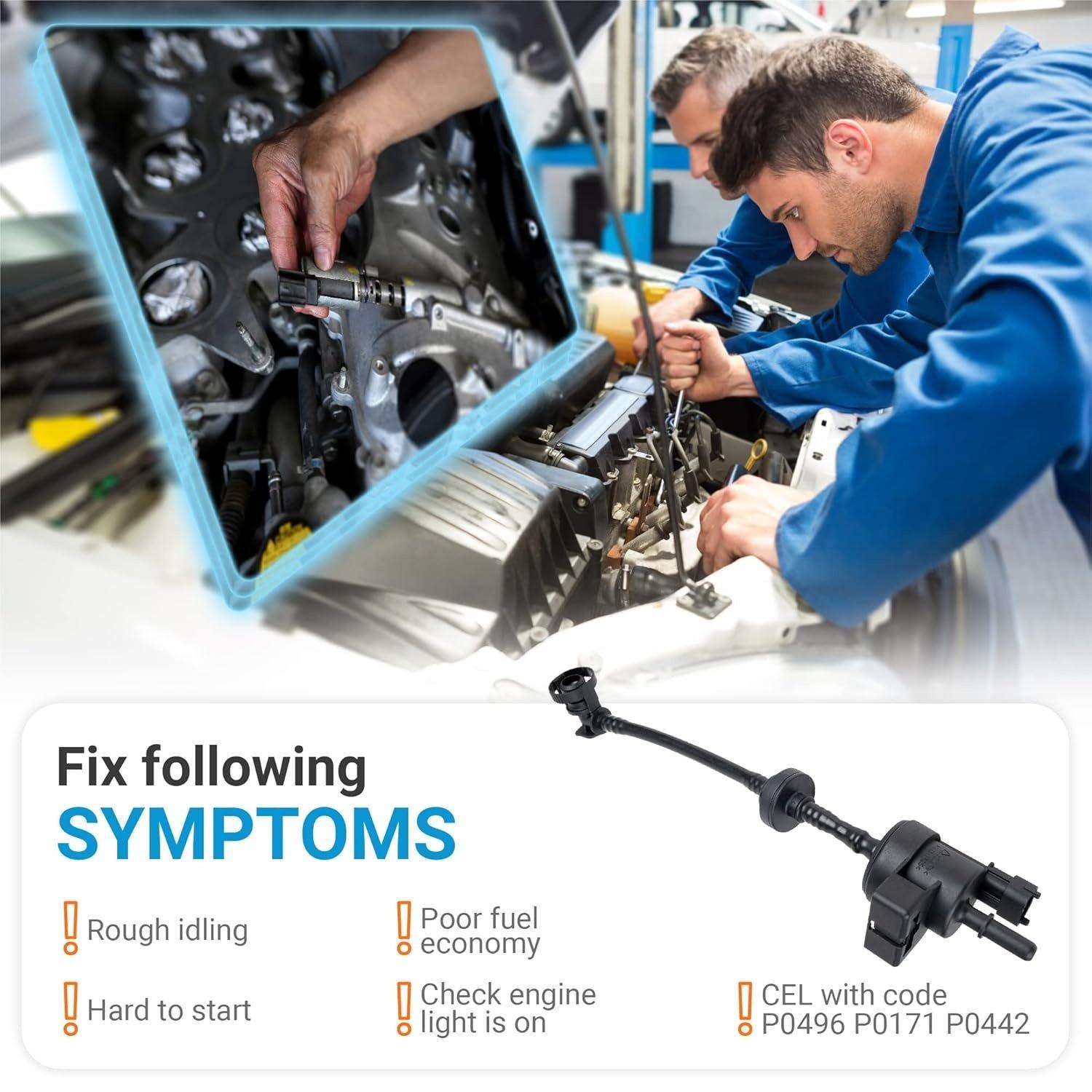 Fix following
SYMPTOMS

Rough idling

Poor fuel economy

Hard to start

Check engine light is on

CEL with code P0496 P0171 P0442