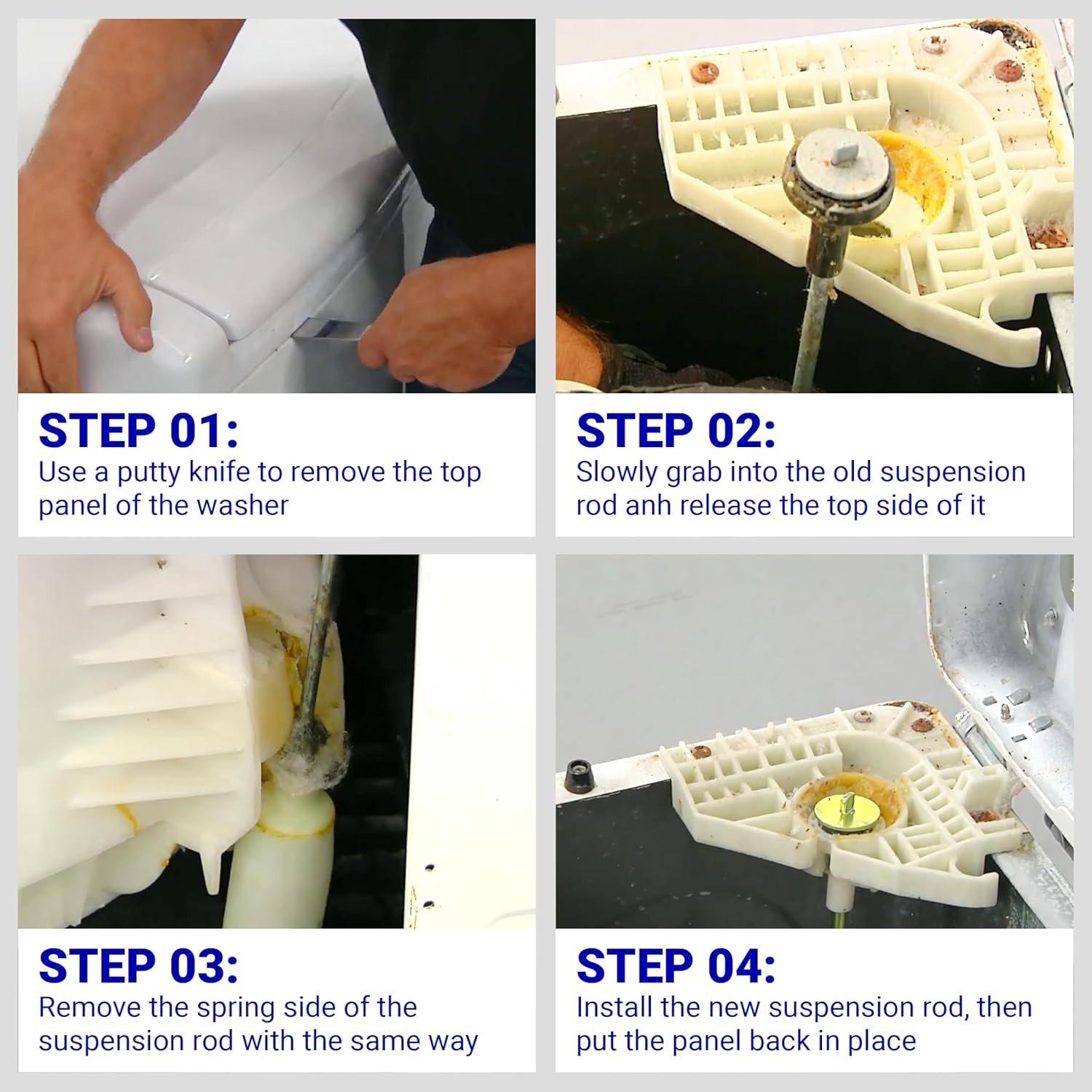 STEP 01:
Use a putty knife to remove the top panel of the washer

STEP 02:
Slowly grab into the old suspension rod anh release the top side of it

STEP 03:
Remove the spring side of the suspension rod with the same way

STEP 04:
Install the new suspension rod, then put the panel back in place