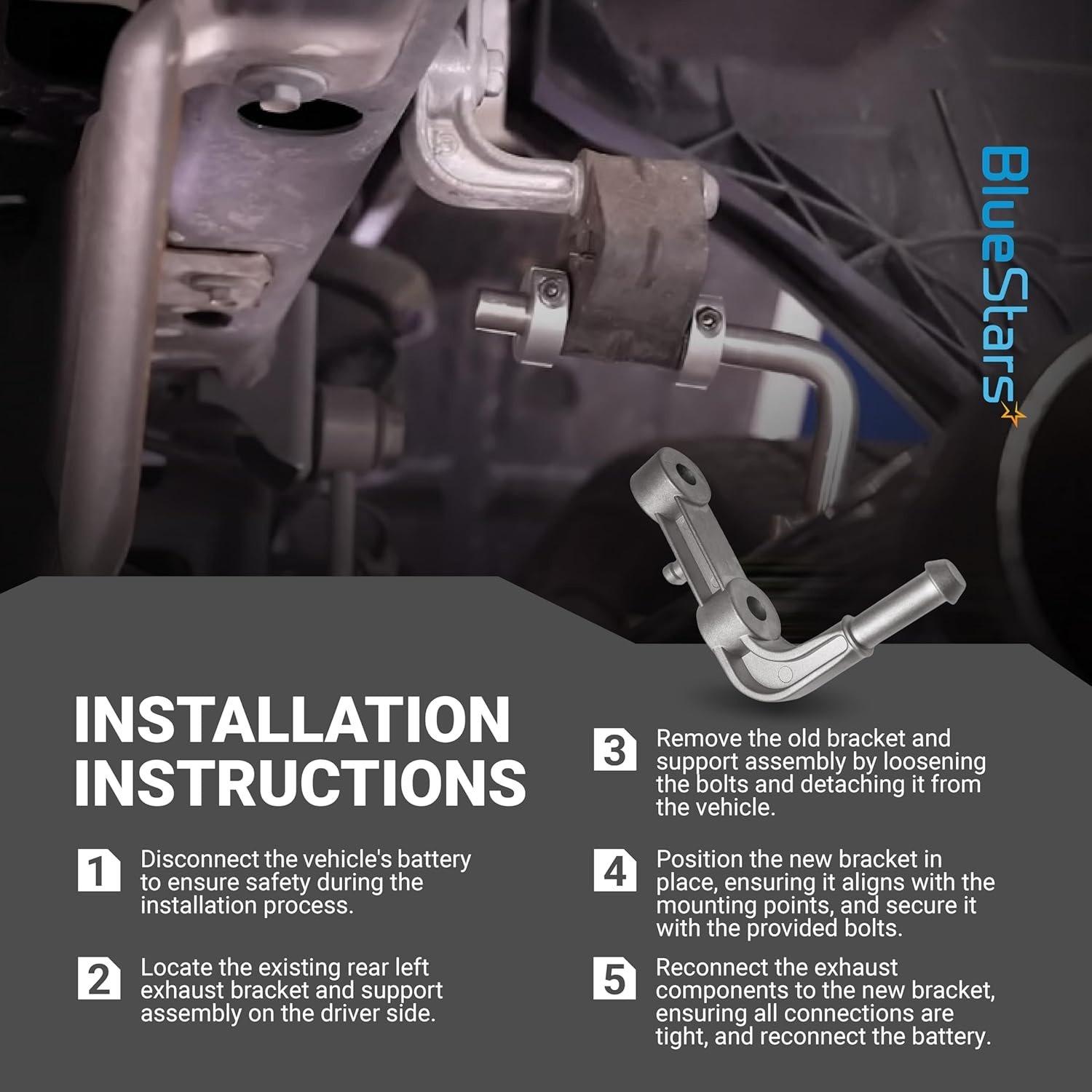 BlueStars

INSTALLATION INSTRUCTIONS

1 Disconnect the vehicle's battery to ensure safety during the installation process.

2 Locate the existing rear left exhaust bracket and support assembly on the driver side.

3 Remove the old bracket and support assembly by loosening the bolts and detaching it from the vehicle.

4 Position the new bracket in place, ensuring it aligns with the mounting points, and secure it with the provided bolts.

5 Reconnect the exhaust components to the new bracket, ensuring all connections are tight, and reconnect the battery.