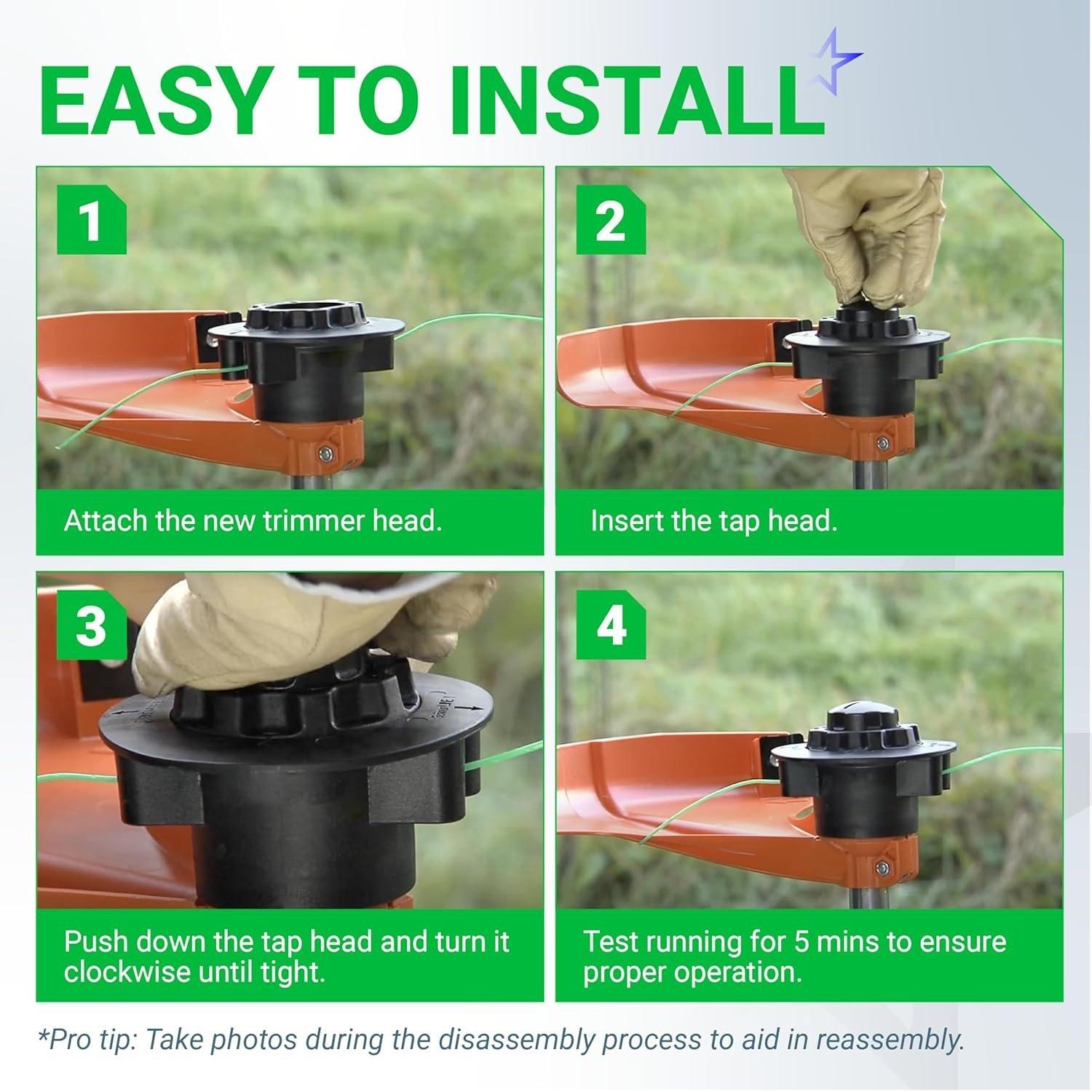 EASY TO INSTALL

1

Attach the new trimmer head.

2

Insert the tap head.

3

Push down the tap head and turn it clockwise until tight.

4

Test running for 5 mins to ensure proper operation.

*Pro tip: Take photos during the disassembly process to aid in reassembly.