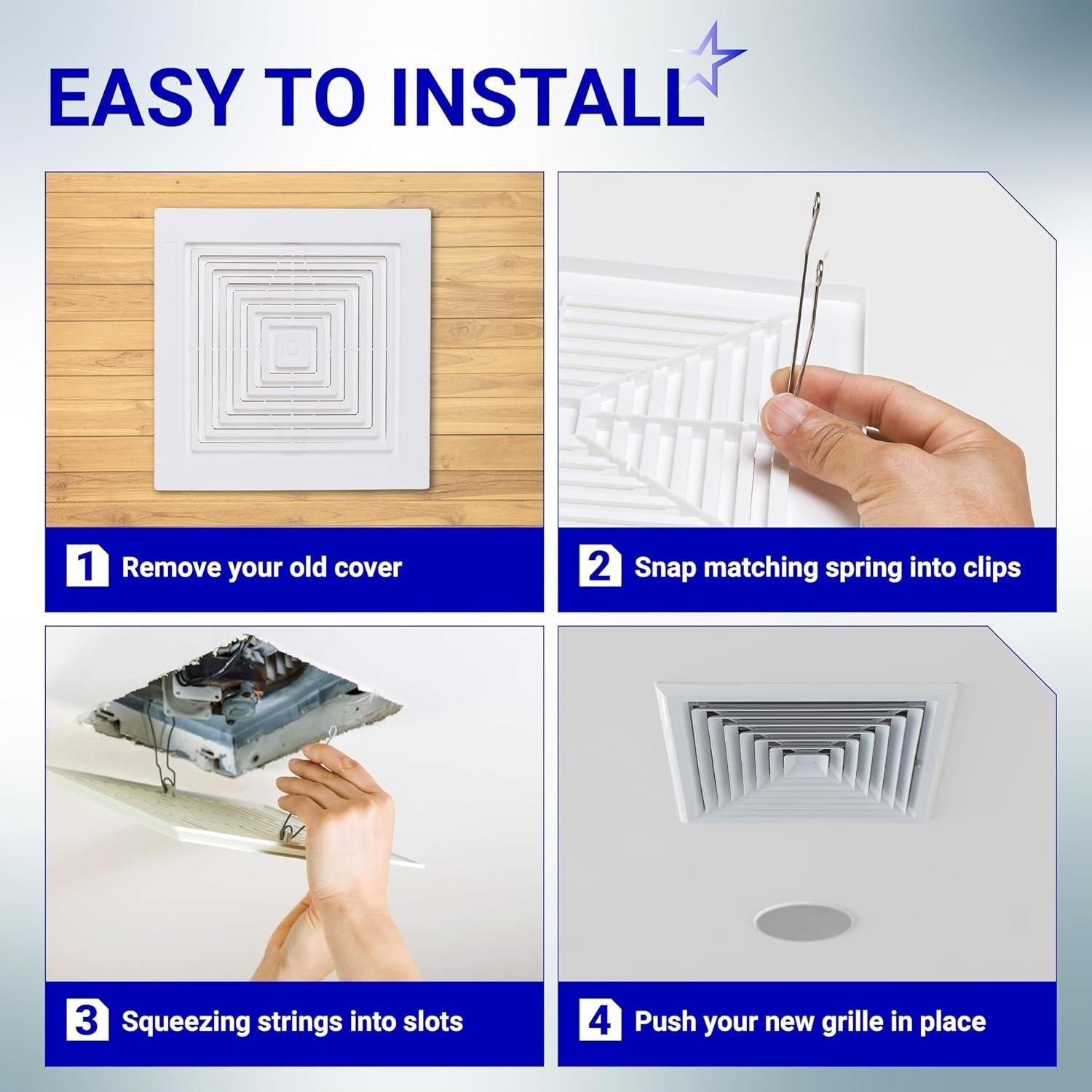 EASY TO INSTALL

1 Remove your old cover

2 Snap matching spring into clips

3 Squeezing strings into slots

4 Push your new grille in place