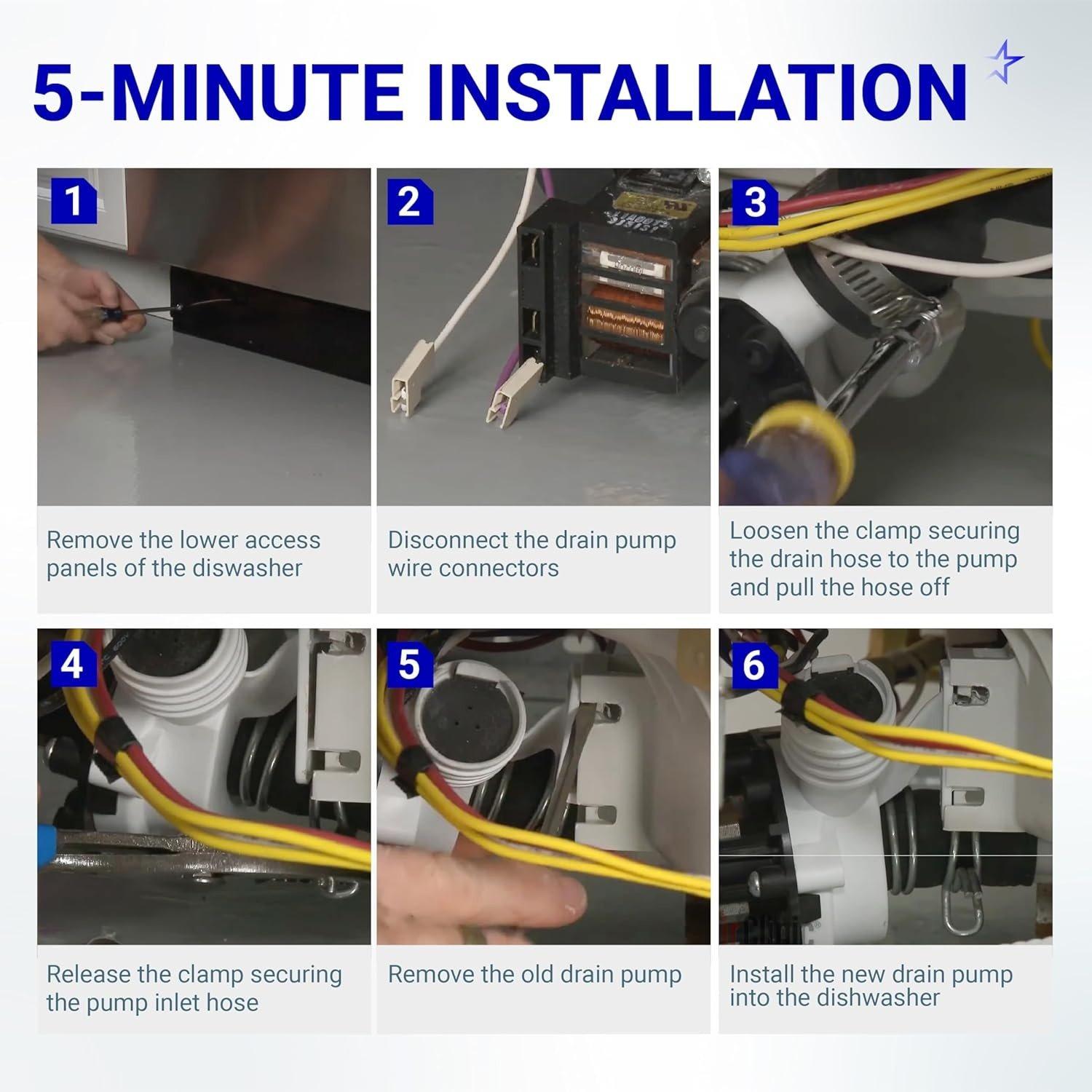 5-MINUTE INSTALLATION

1

Remove the lower access panels of the diswasher

2

Disconnect the drain pump wire connectors

3

Loosen the clamp securing the drain hose to the pump and pull the hose off

4

Release the clamp securing the pump inlet hose

5

Remove the old drain pump

6

Install the new drain pump into the dishwasher