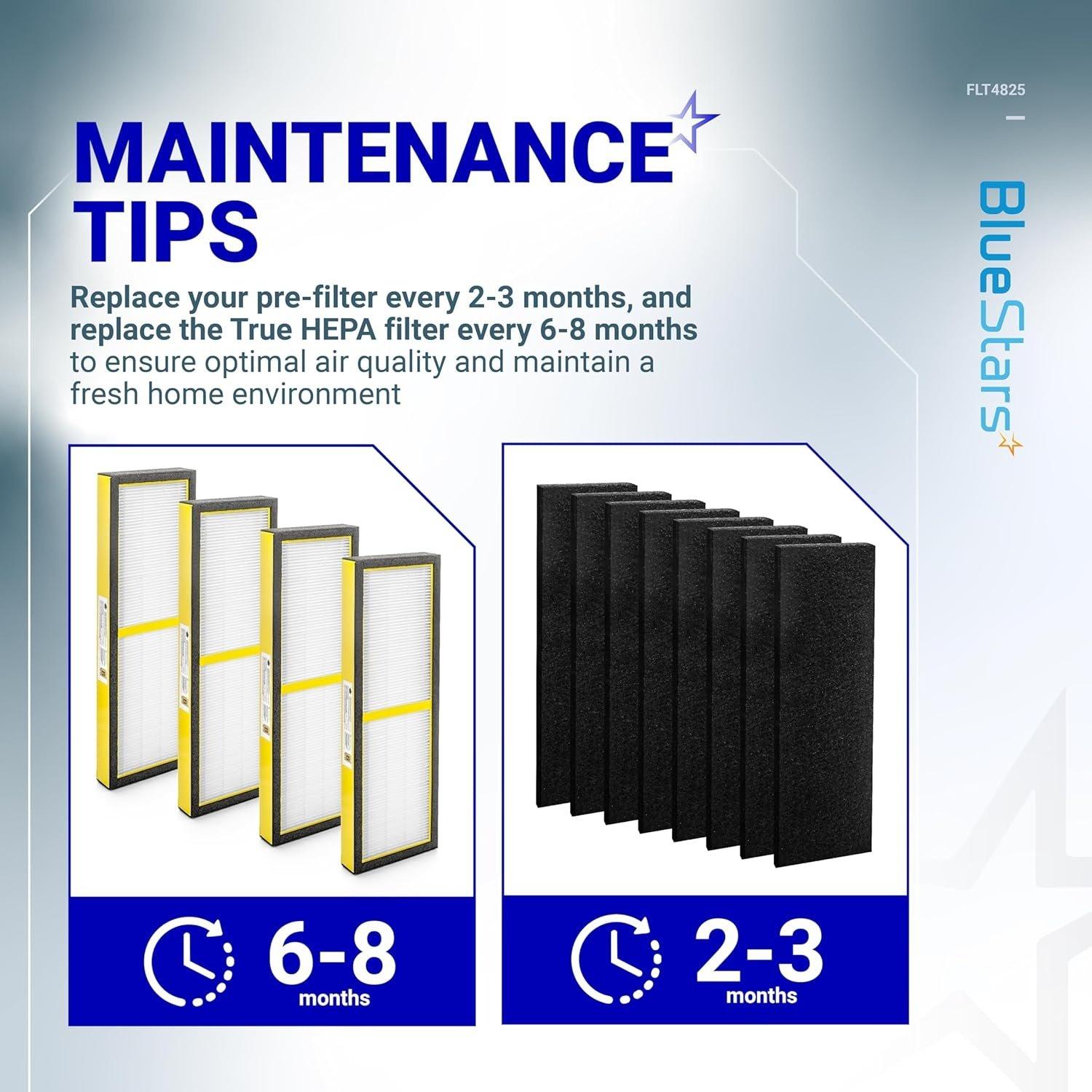 FLT4825

BlueStars

MAINTENANCE TIPS

Replace your pre-filter every 2-3 months, and replace the True HEPA filter every 6-8 months to ensure optimal air quality and maintain a fresh home environment

6-8 months

2-3 months