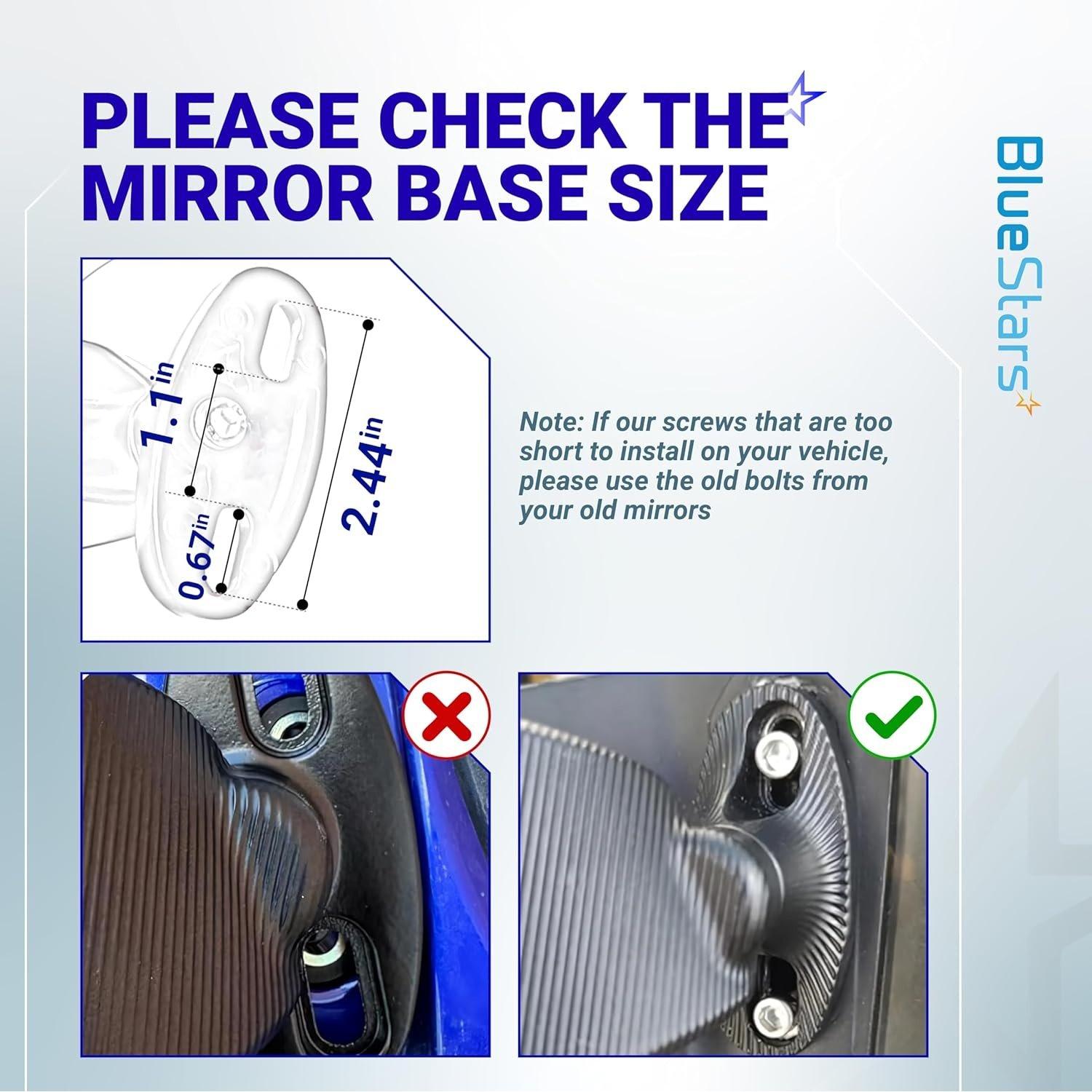 PLEASE CHECK THE MIRROR BASE SIZE

BlueStars

1.1in

2.44in

0.67in

Note: If our screws that are too short to install on your vehicle, please use the old bolts from your old mirrors