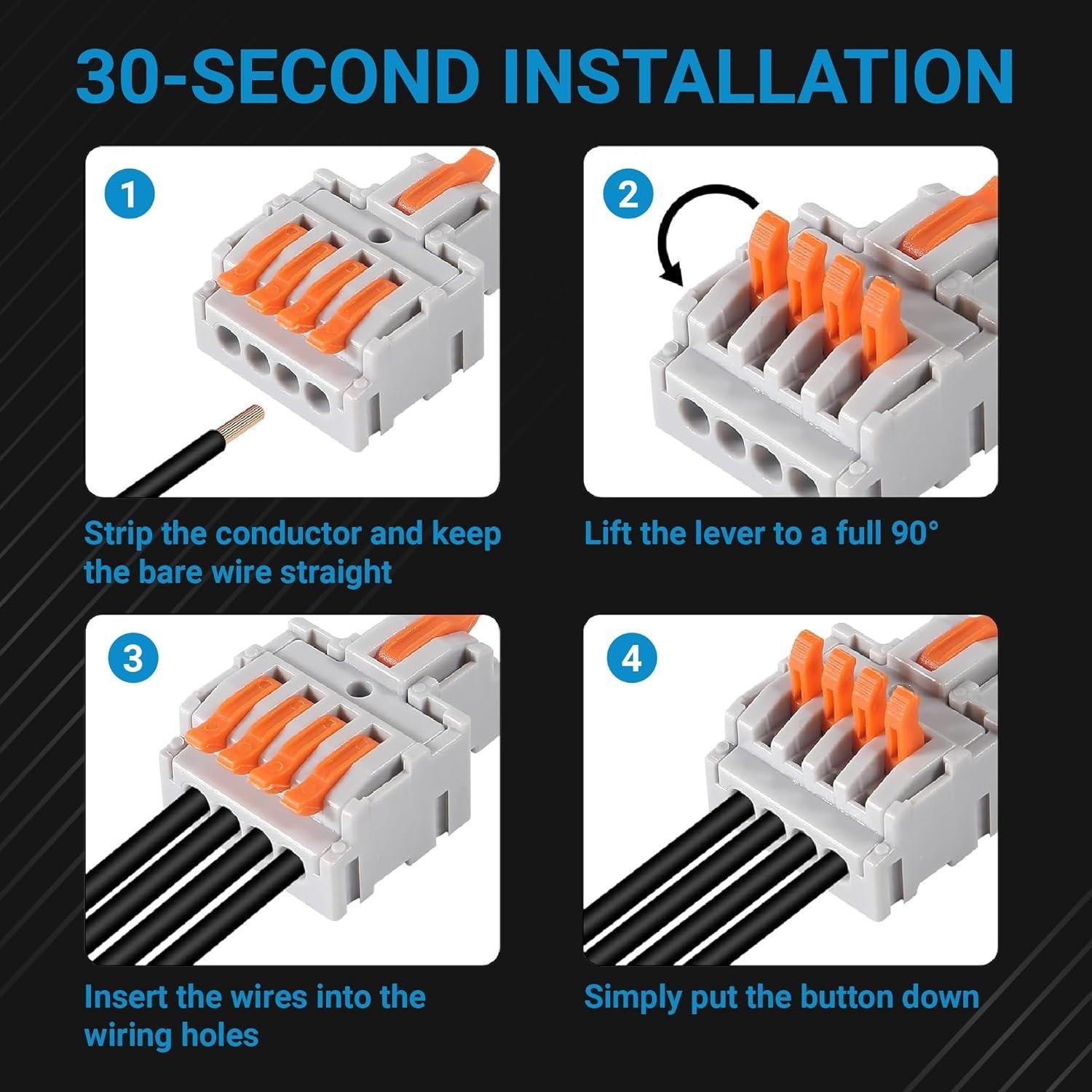 30-SECOND INSTALLATION

1

Strip the conductor and keep the bare wire straight

2

Lift the lever to a full 90°

3

Insert the wires into the wiring holes

4

Simply put the button down