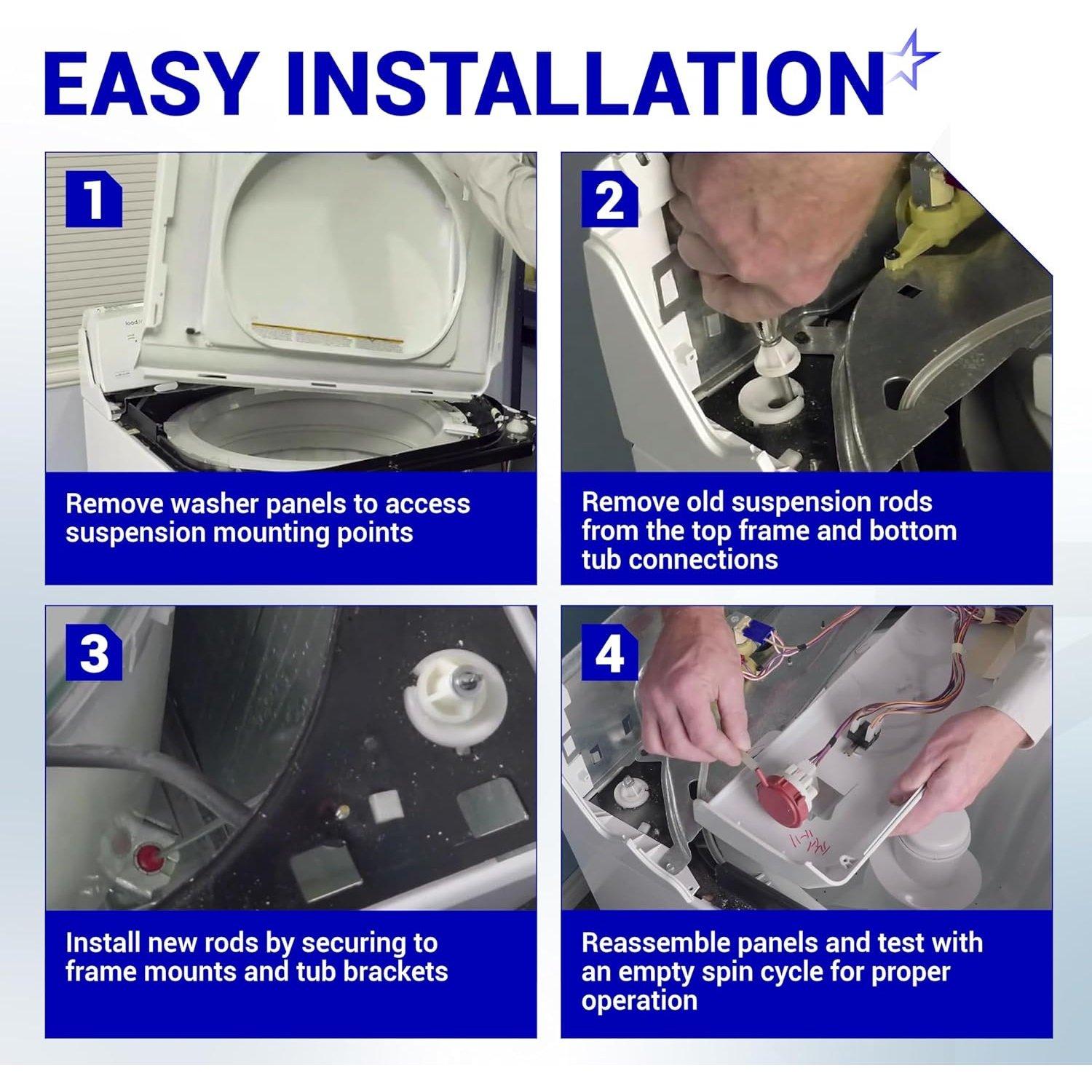 EASY INSTALLATION

1

Remove washer panels to access suspension mounting points

2

Remove old suspension rods from the top frame and bottom tub connections

3

Install new rods by securing to frame mounts and tub brackets

4

Reassemble panels and test with an empty spin cycle for proper operation