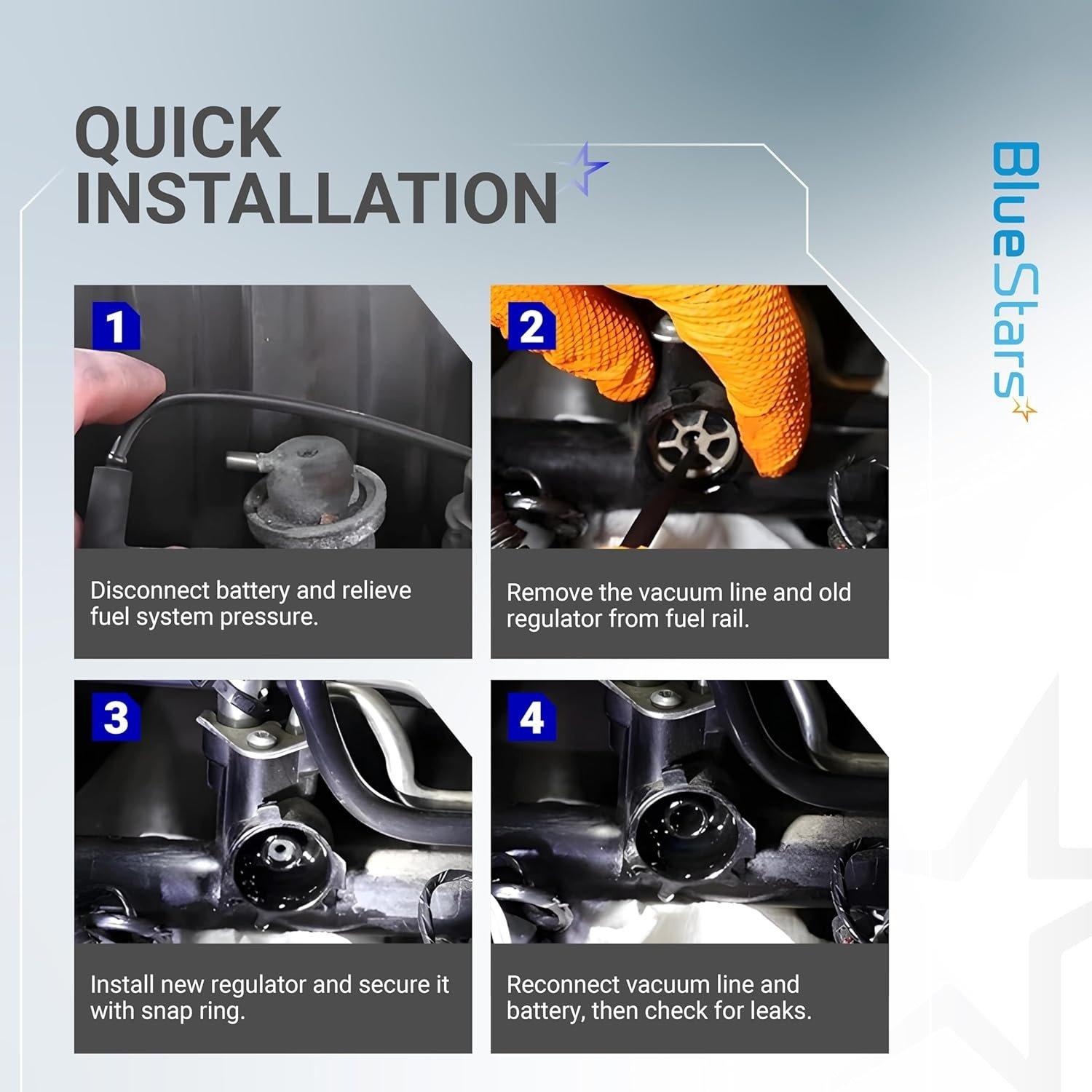 QUICK INSTALLATION

BlueStars

1

Disconnect battery and relieve fuel system pressure.

2

Remove the vacuum line and old regulator from fuel rail.

3

Install new regulator and secure it with snap ring.

4

Reconnect vacuum line and battery, then check for leaks.