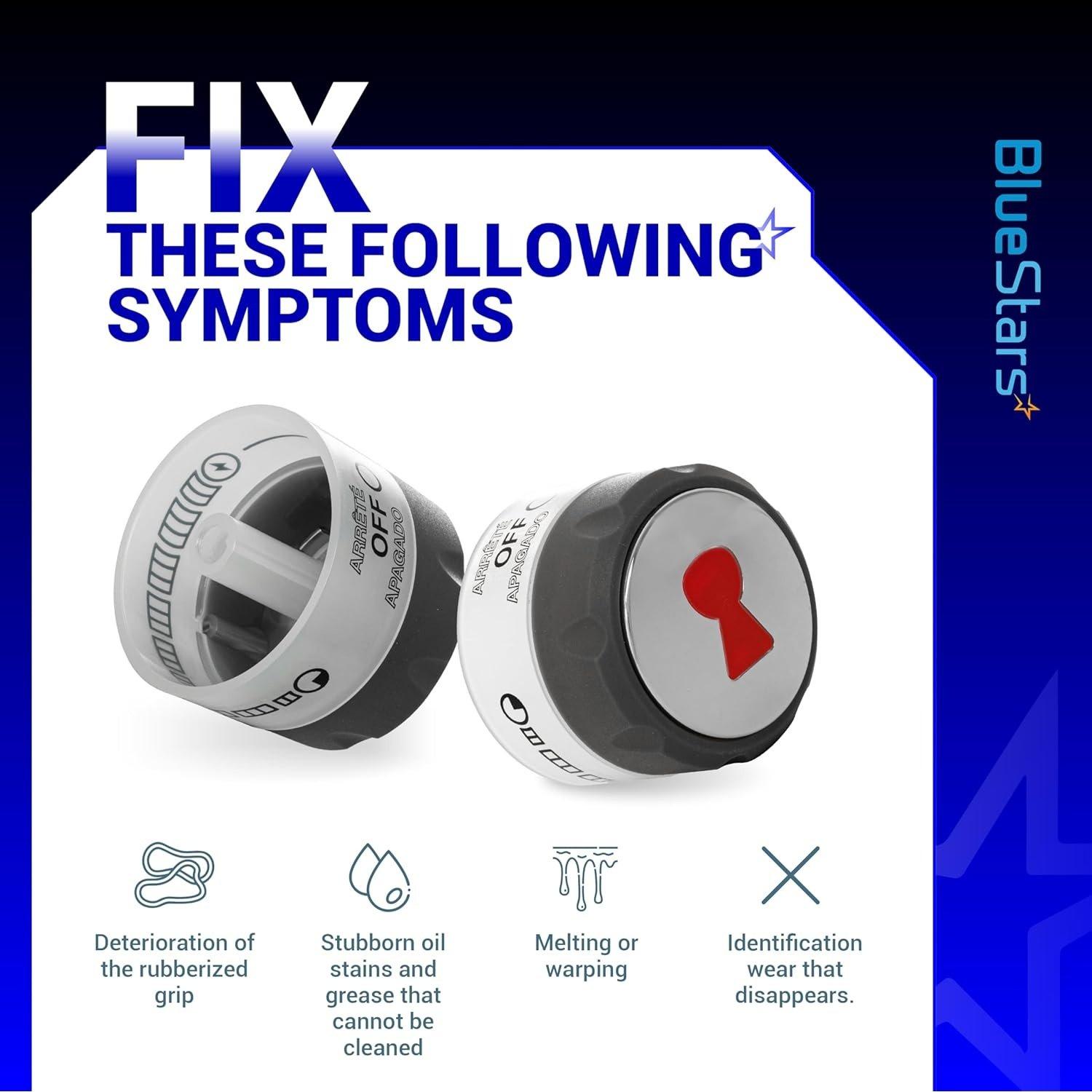 FIX
THESE FOLLOWING SYMPTOMS

BlueStars

ARRÊTÉ
OFF
APAGADO

ARRÊTÉ
OFF
APAGADO

Deterioration of the rubberized grip

Stubborn oil stains and grease that cannot be cleaned

Melting or warping

Identification wear that disappears.