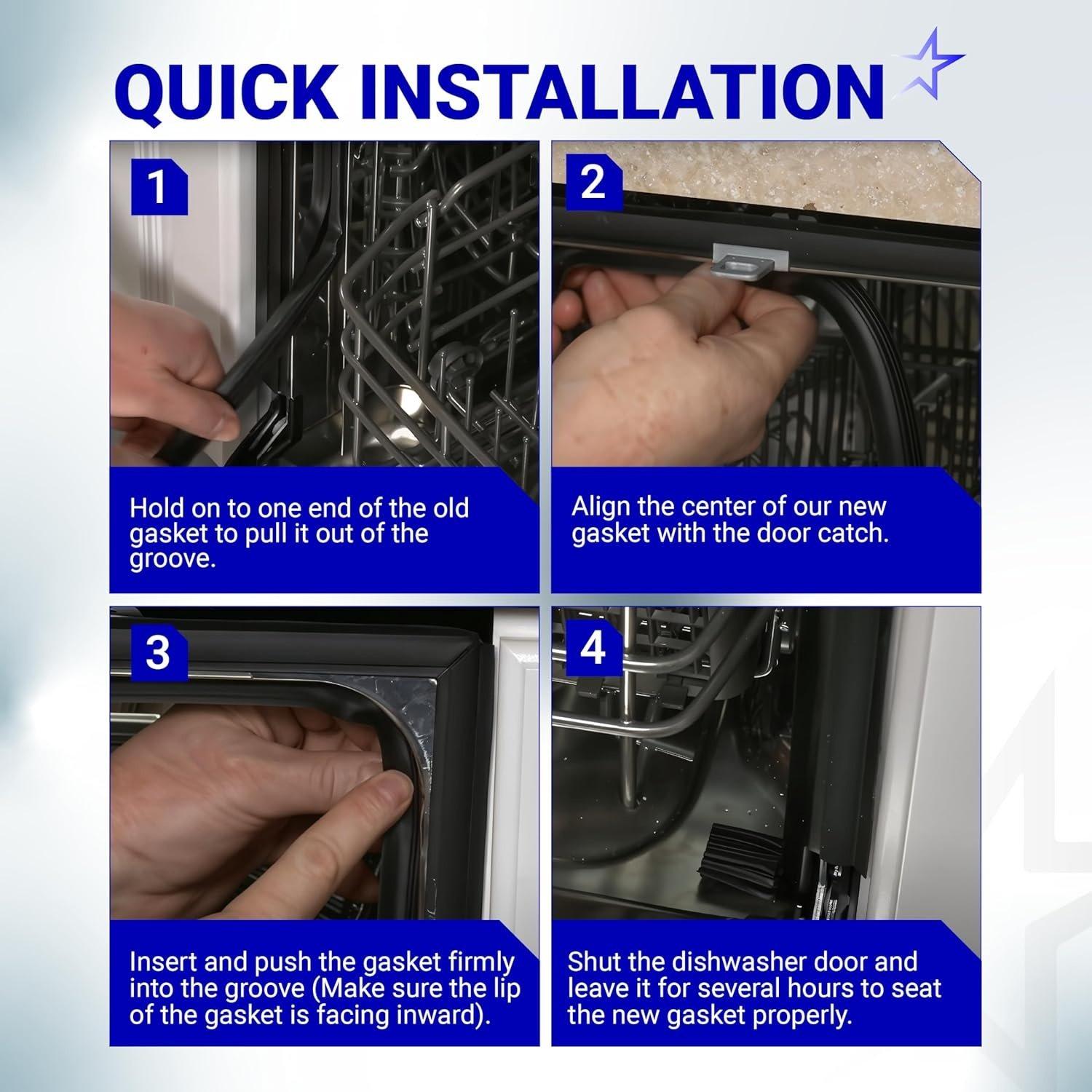 QUICK INSTALLATION

1

Hold on to one end of the old gasket to pull it out of the groove.

2

Align the center of our new gasket with the door catch.

3

Insert and push the gasket firmly into the groove (Make sure the lip of the gasket is facing inward).

4

Shut the dishwasher door and leave it for several hours to seat the new gasket properly.