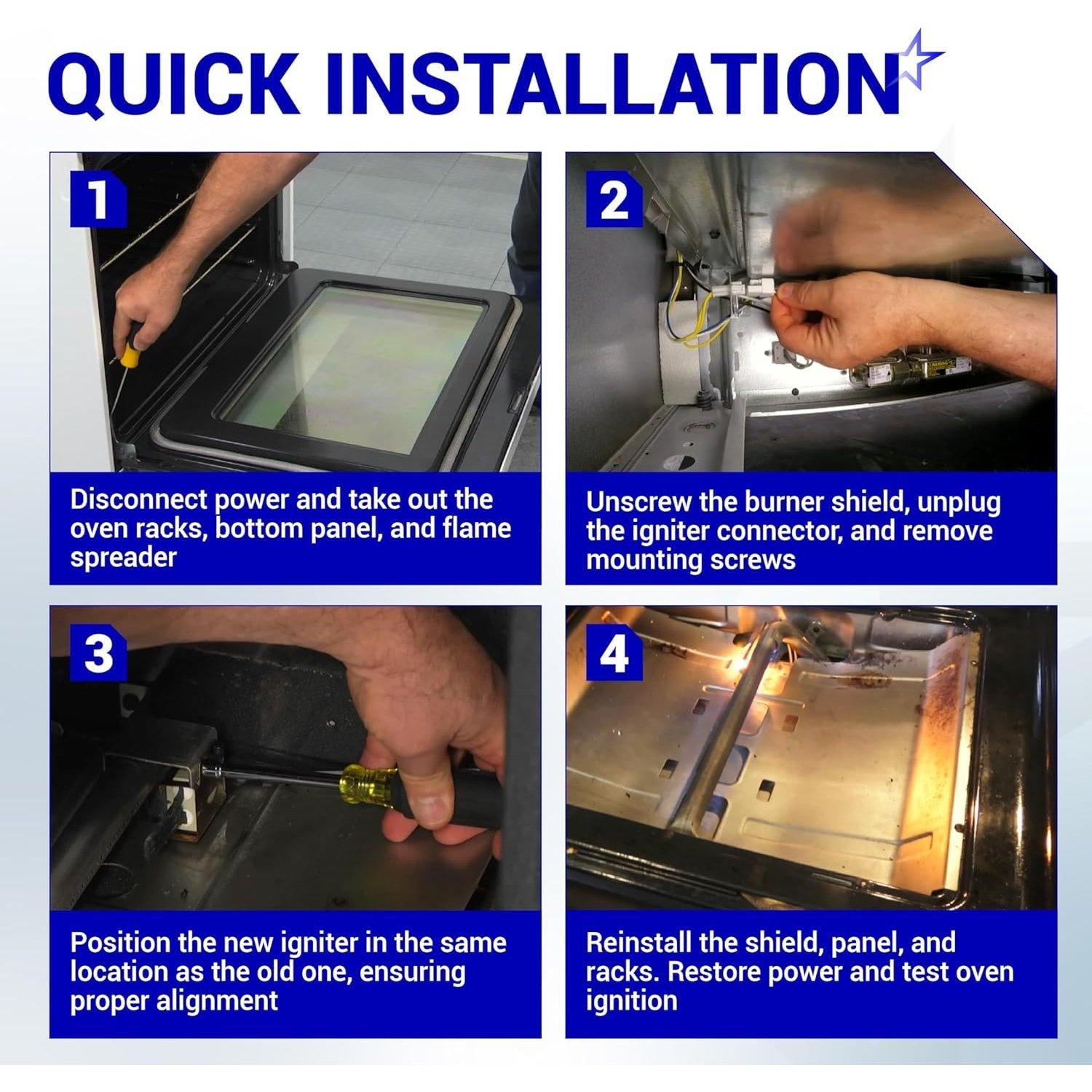 QUICK INSTALLATION

1

Disconnect power and take out the oven racks, bottom panel, and flame spreader

2

Unscrew the burner shield, unplug the igniter connector, and remove mounting screws

3

Position the new igniter in the same location as the old one, ensuring proper alignment

4

Reinstall the shield, panel, and racks. Restore power and test oven ignition