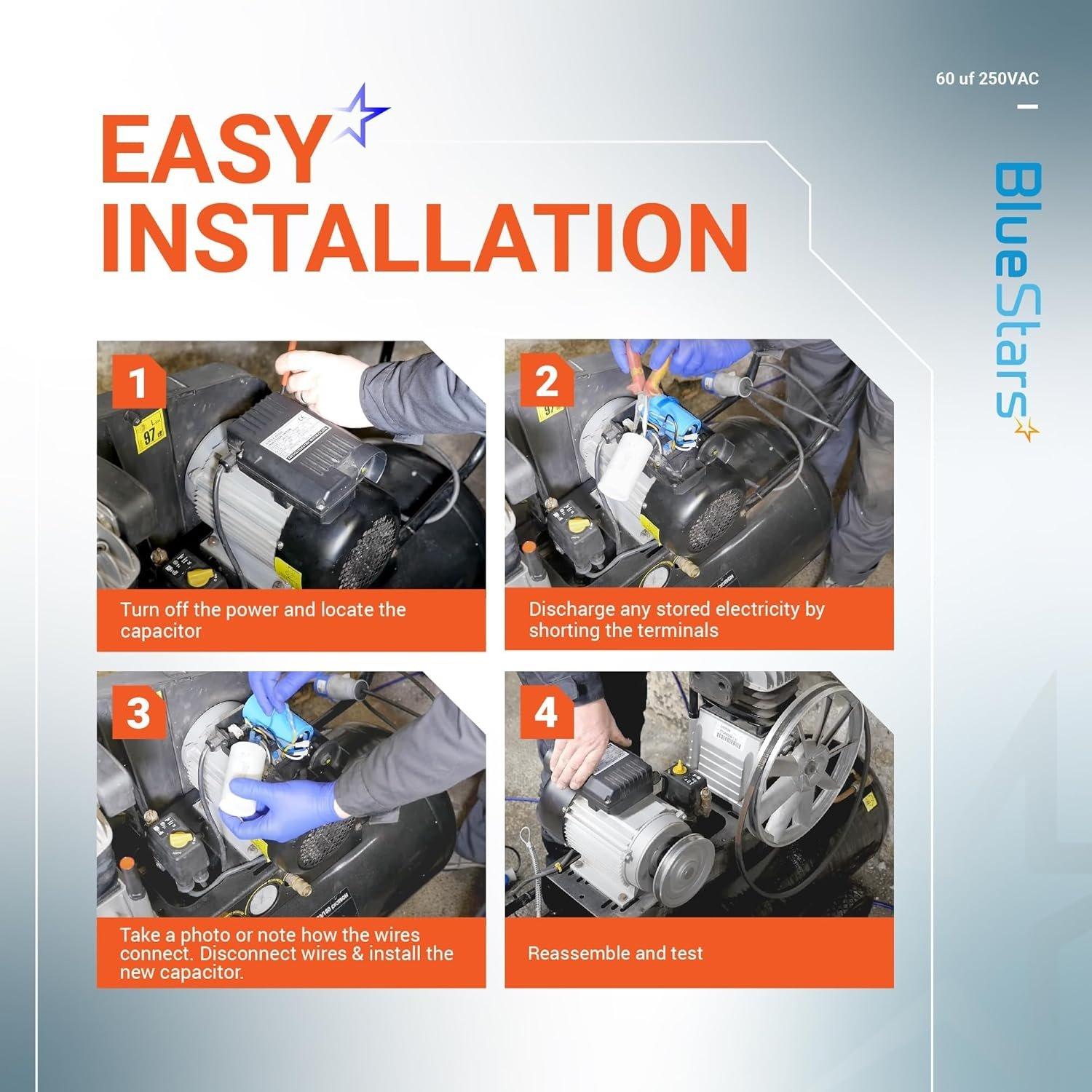 60 uf 250VAC

BlueStars

EASY INSTALLATION

1

97

Turn off the power and locate the capacitor

2

Discharge any stored electricity by shorting the terminals

3

Take a photo or note how the wires connect. Disconnect wires & install the new capacitor.

4

Reassemble and test