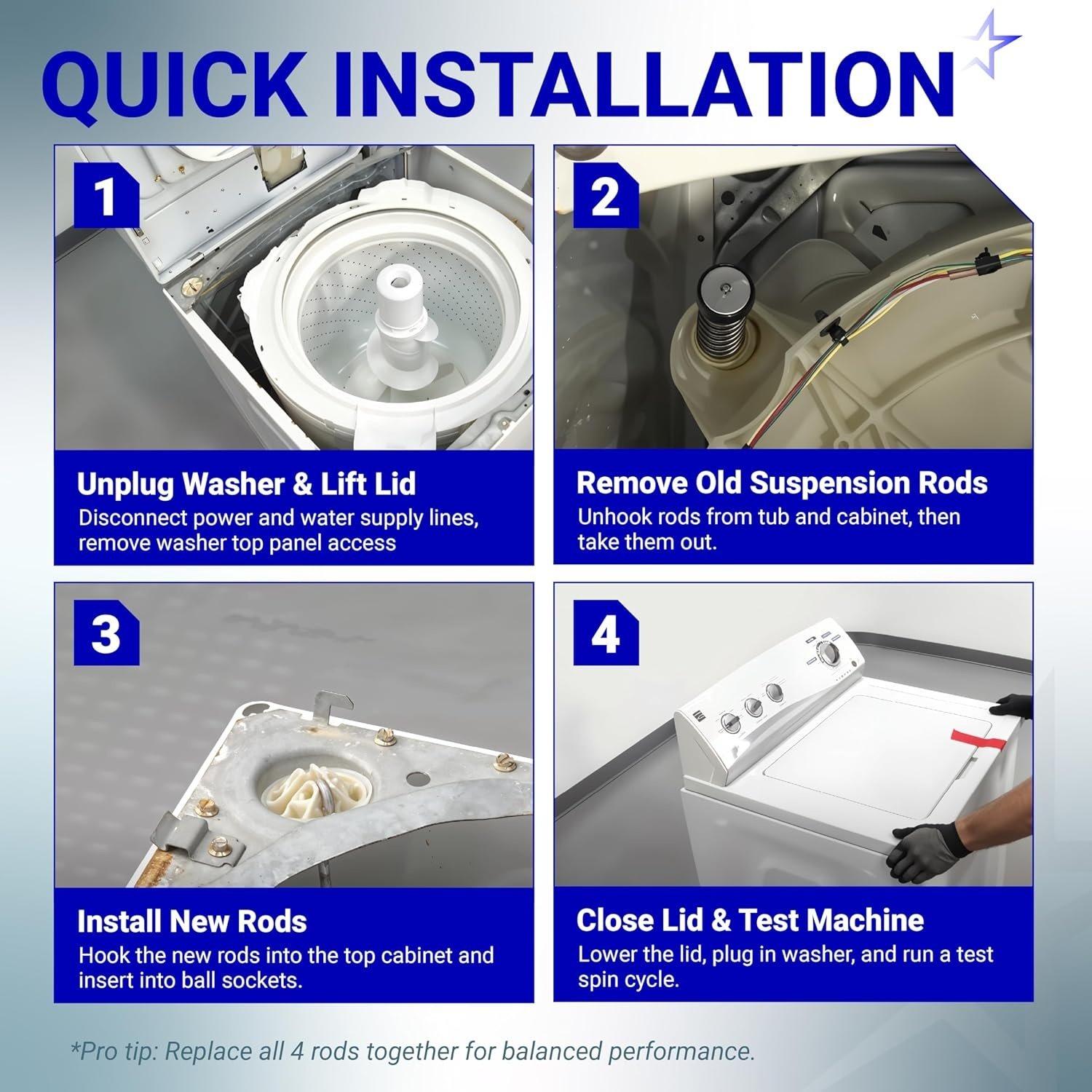 QUICK INSTALLATION

1

Unplug Washer & Lift Lid
Disconnect power and water supply lines, remove washer top panel access

2

Remove Old Suspension Rods
Unhook rods from tub and cabinet, then take them out.

3

Install New Rods
Hook the new rods into the top cabinet and insert into ball sockets.

4

Close Lid & Test Machine
Lower the lid, plug in washer, and run a test spin cycle.

*Pro tip: Replace all 4 rods together for balanced performance.