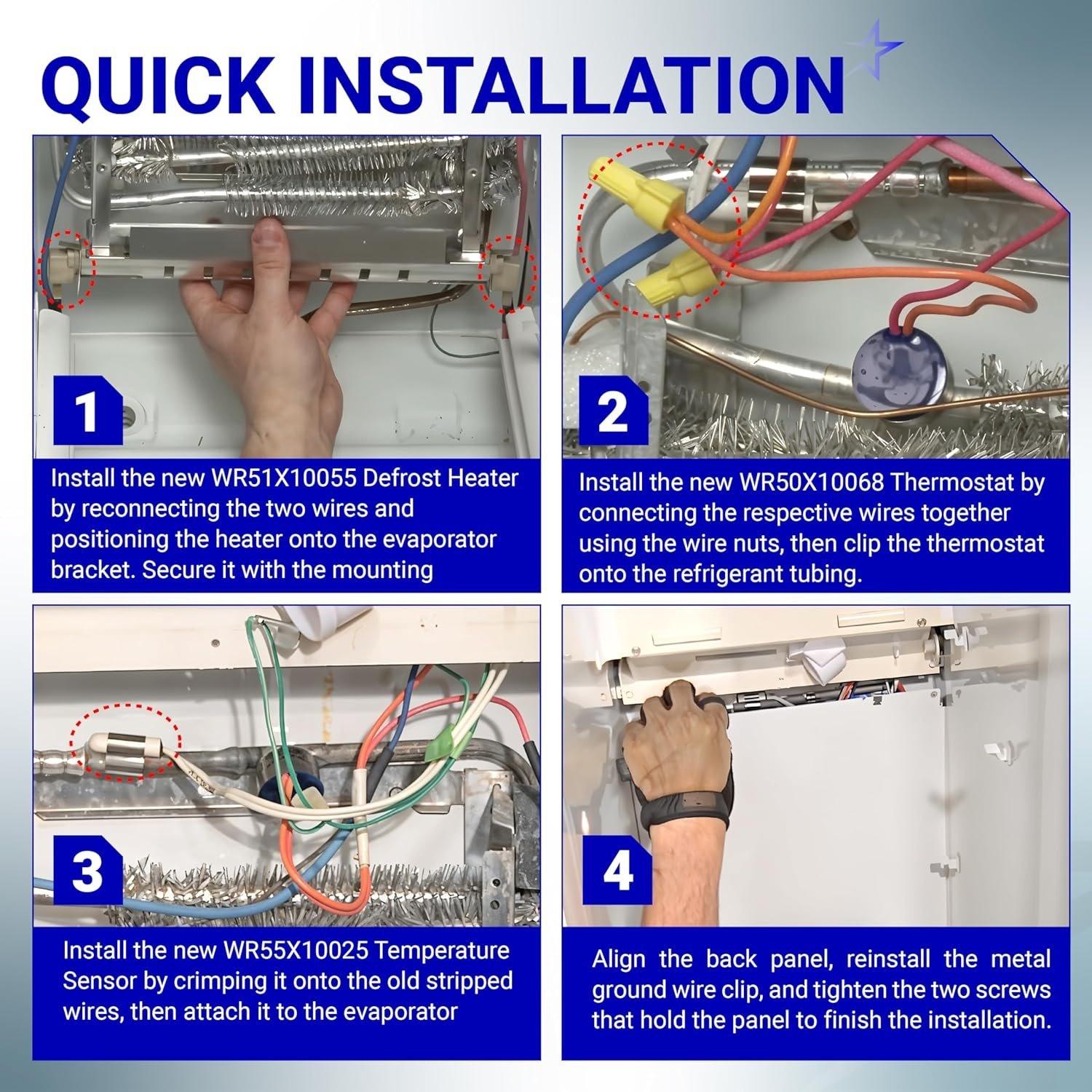 QUICK INSTALLATION

1

Install the new WR51X10055 Defrost Heater by reconnecting the two wires and positioning the heater onto the evaporator bracket. Secure it with the mounting

2

Install the new WR50X10068 Thermostat by connecting the respective wires together using the wire nuts, then clip the thermostat onto the refrigerant tubing.

3

Install the new WR55X10025 Temperature Sensor by crimping it onto the old stripped wires, then attach it to the evaporator

4

Align the back panel, reinstall the metal ground wire clip, and tighten the two screws that hold the panel to finish the installation.