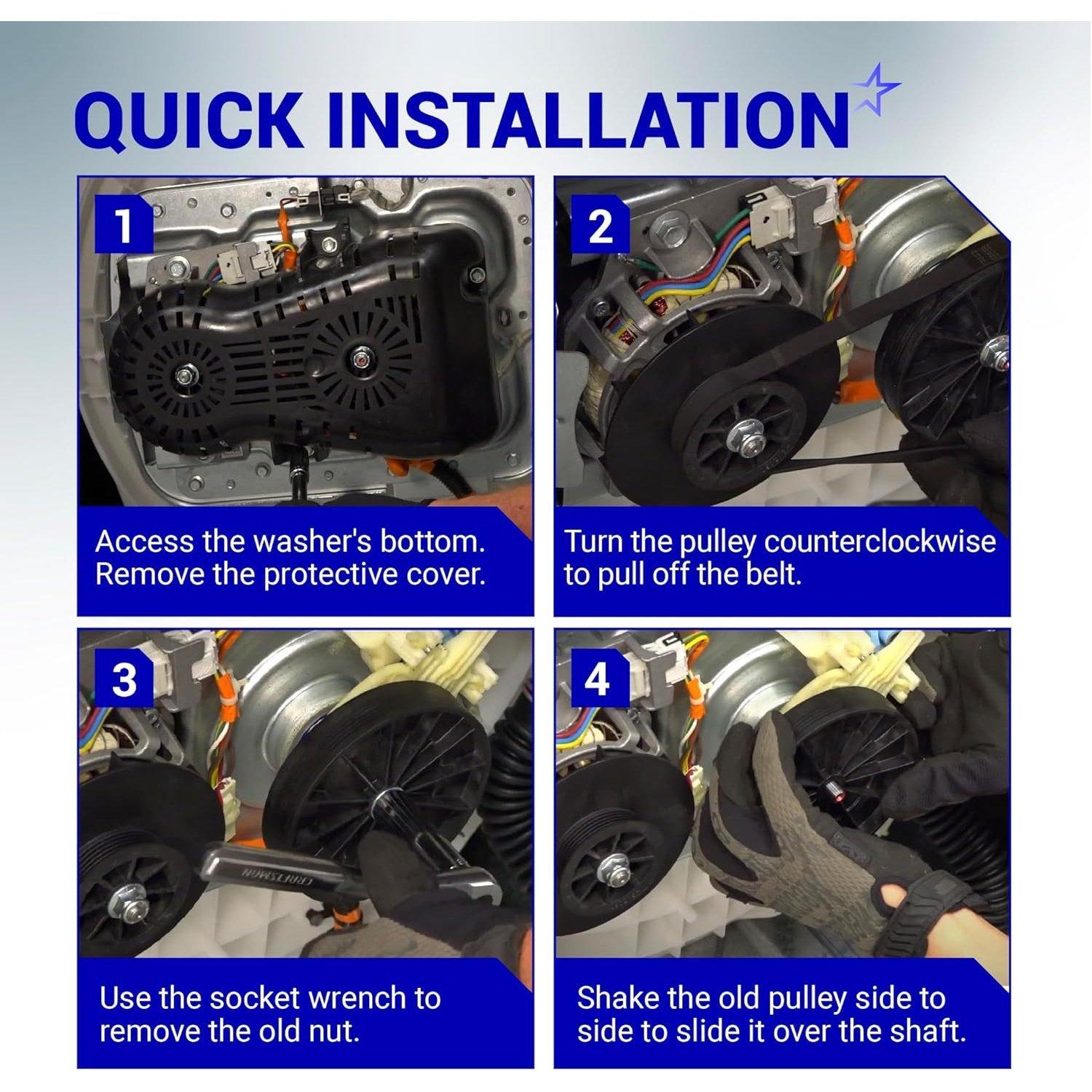 QUICK INSTALLATION

1

Access the washer's bottom. Remove the protective cover.

2

Turn the pulley counterclockwise to pull off the belt.

3

CRAFTSMAN

Use the socket wrench to remove the old nut.

4

Shake the old pulley side to side to slide it over the shaft.