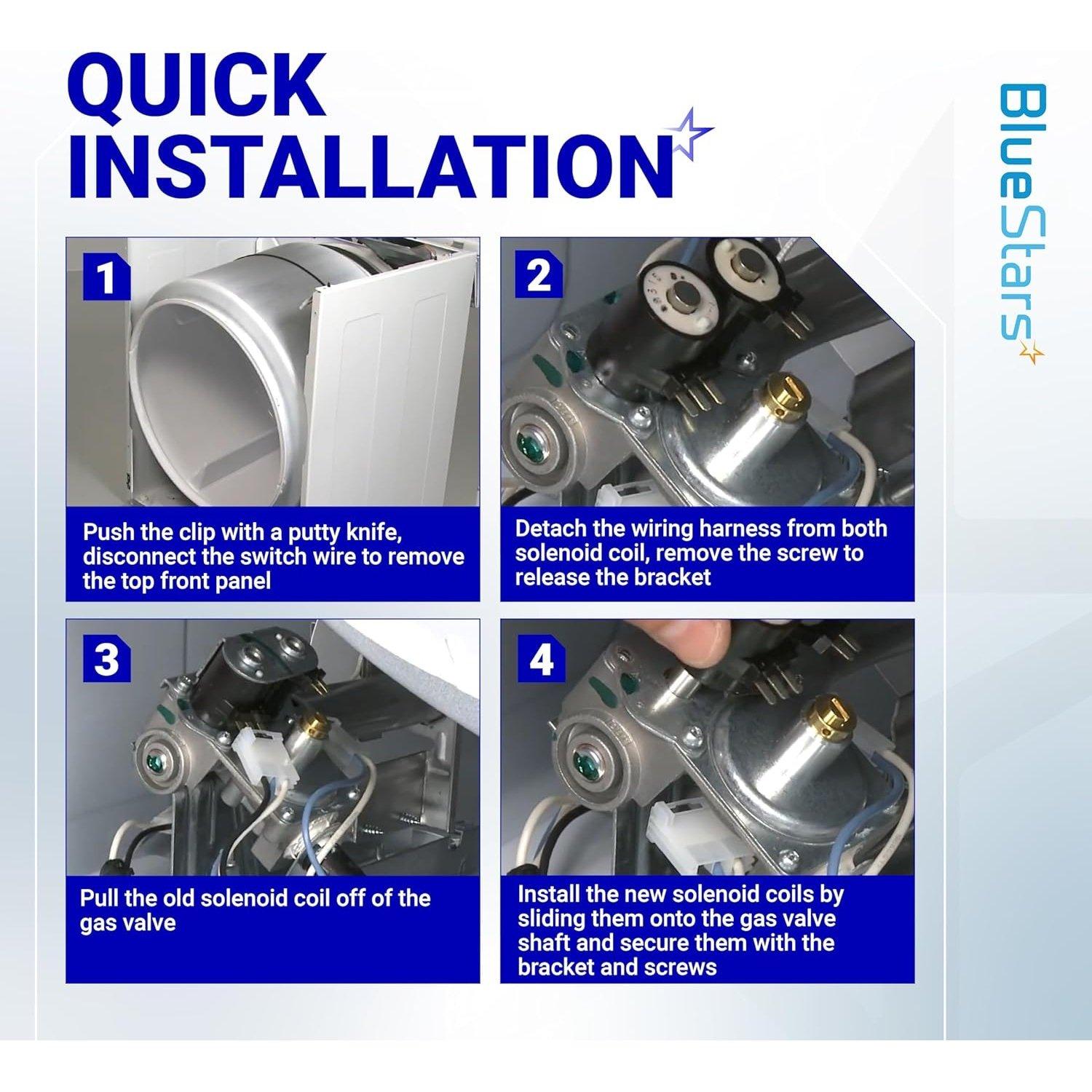 QUICK INSTALLATION

BlueStars

1

Push the clip with a putty knife, disconnect the switch wire to remove the top front panel

2

Detach the wiring harness from both solenoid coil, remove the screw to release the bracket

3

Pull the old solenoid coil off of the gas valve

4

Install the new solenoid coils by sliding them onto the gas valve shaft and secure them with the bracket and screws