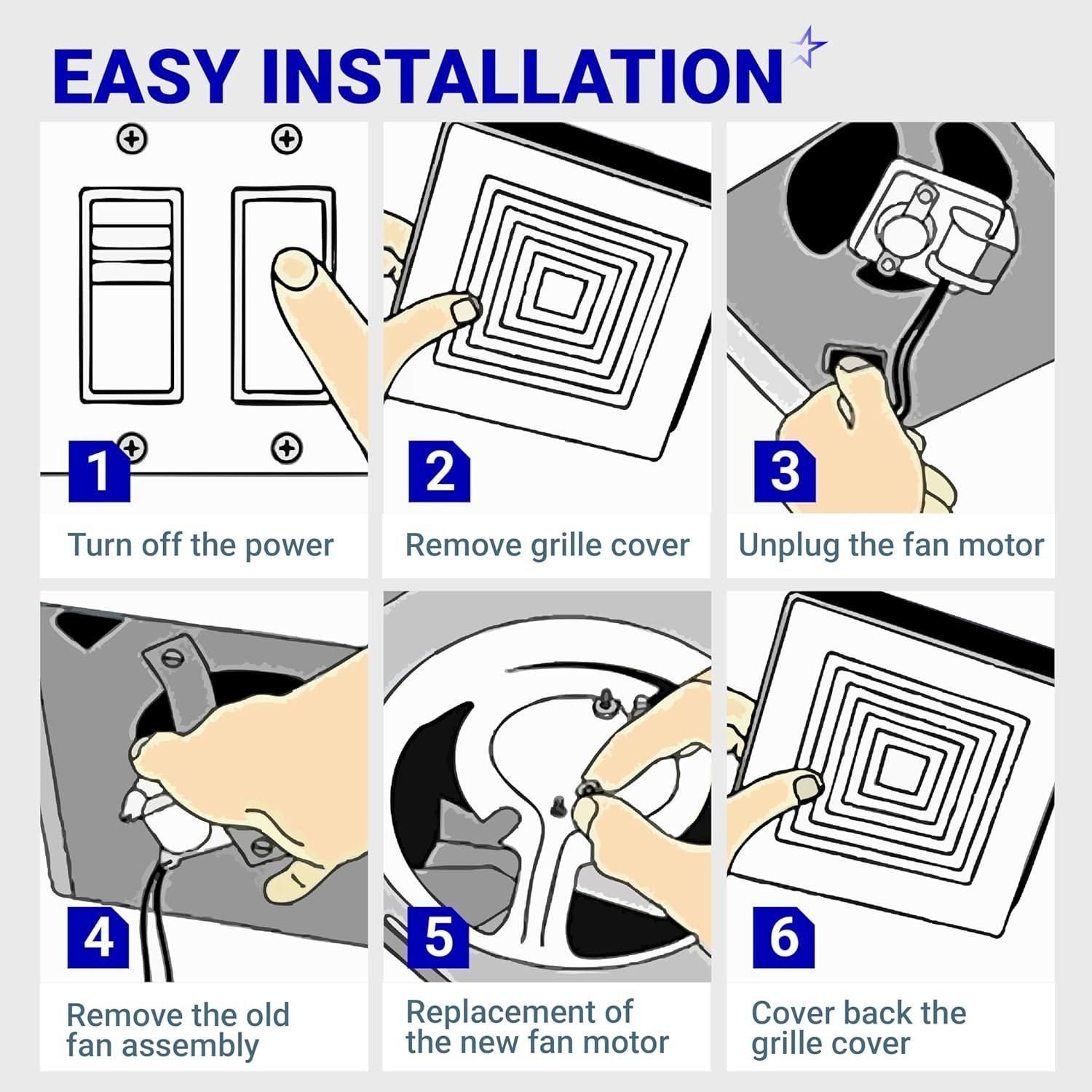 EASY INSTALLATION

1
Turn off the power

2
Remove grille cover

3
Unplug the fan motor

4
Remove the old fan assembly

5
Replacement of the new fan motor

6
Cover back the grille cover