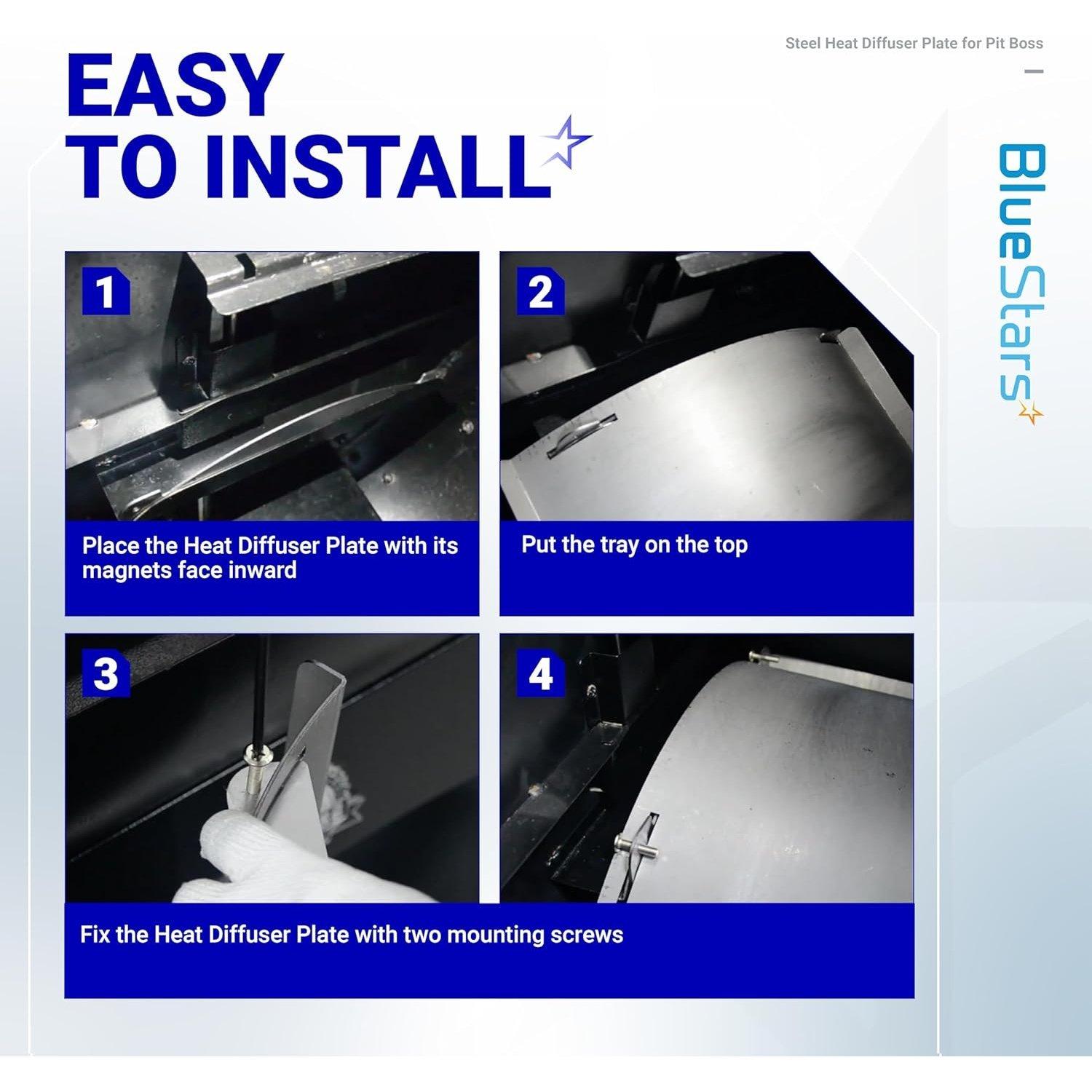 Steel Heat Diffuser Plate for Pit Boss

EASY TO INSTALL

BlueStars

1

Place the Heat Diffuser Plate with its magnets face inward

2

Put the tray on the top

3

4

Fix the Heat Diffuser Plate with two mounting screws