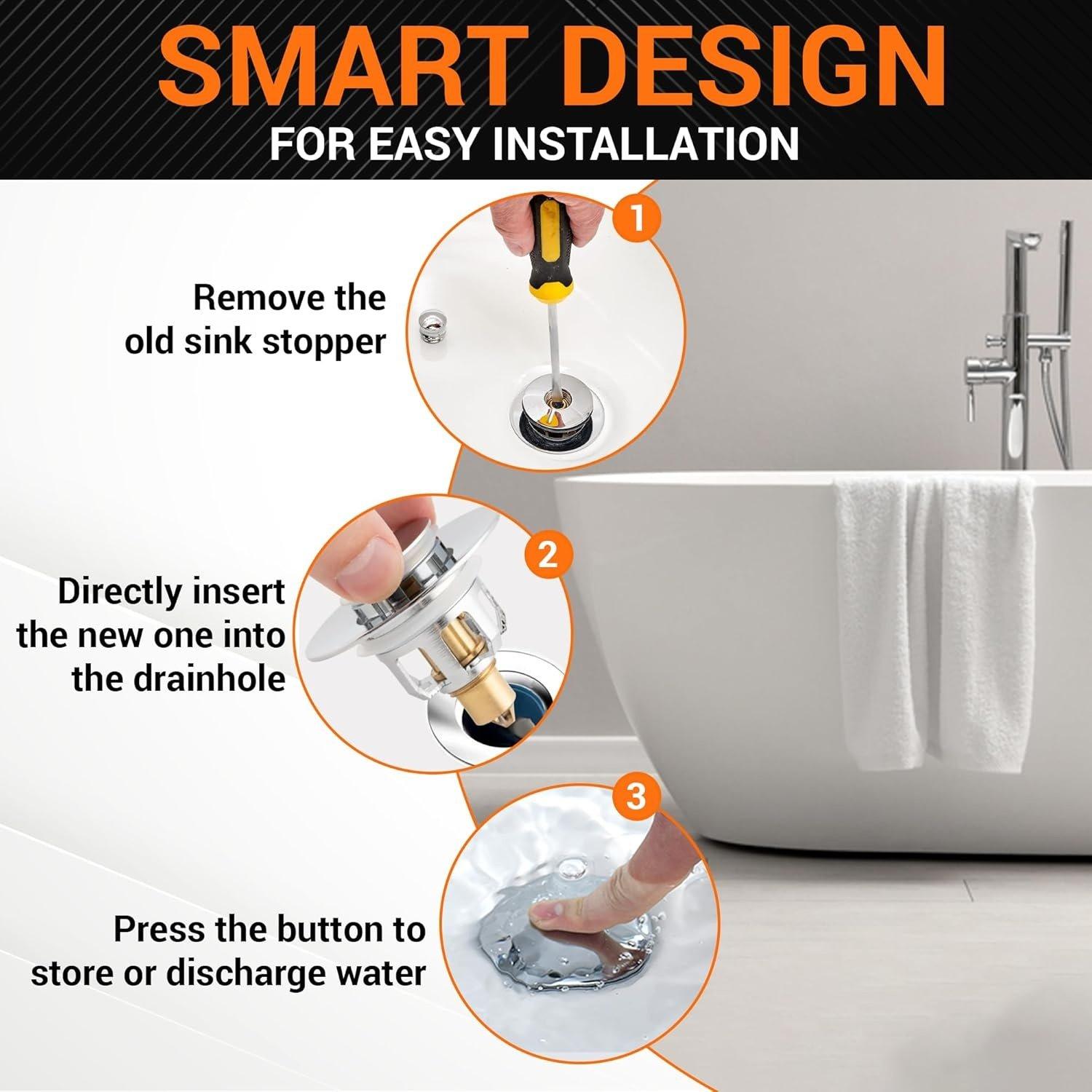 SMART DESIGN
FOR EASY INSTALLATION

1
Remove the old sink stopper

2
Directly insert the new one into the drainhole

3
Press the button to store or discharge water