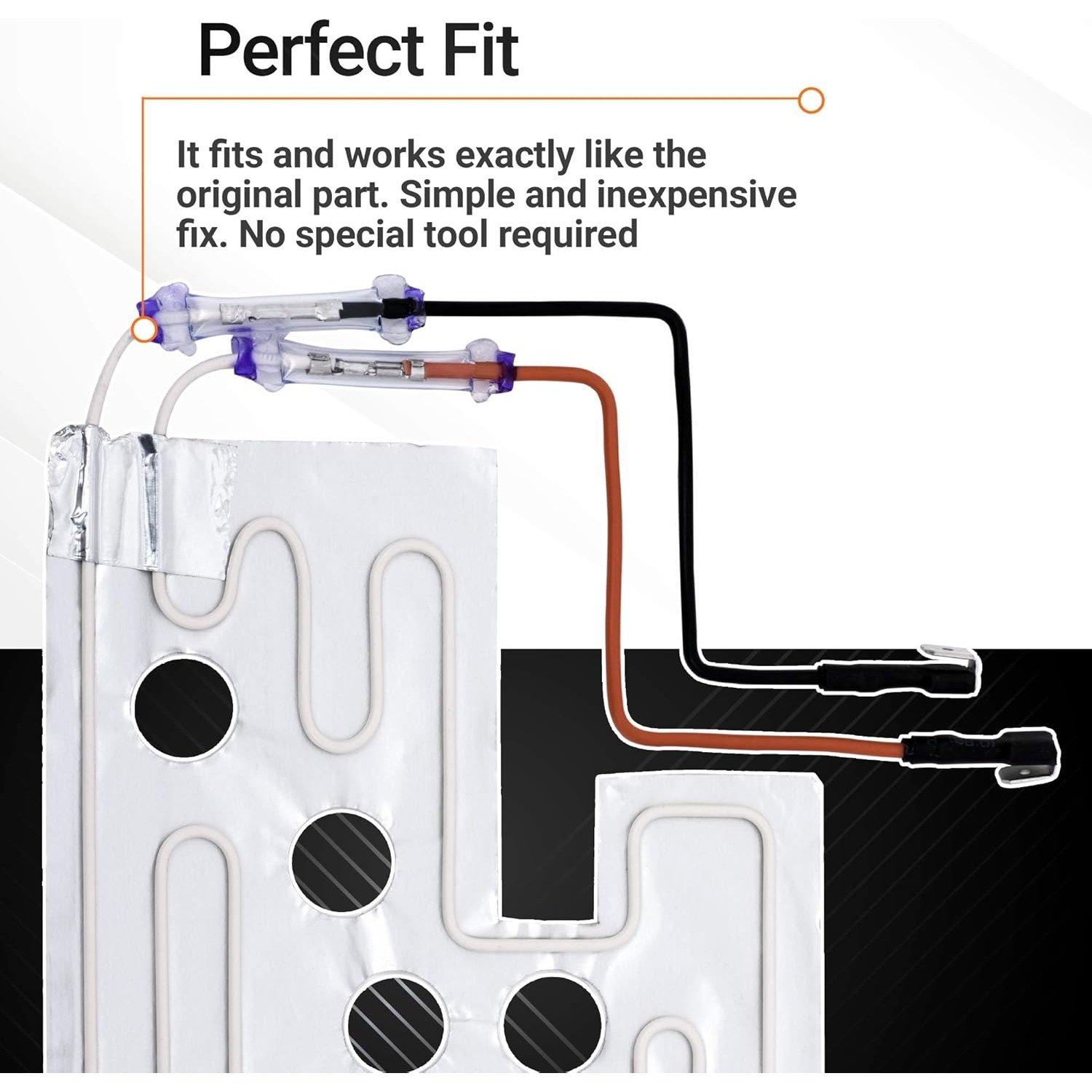 Perfect Fit

It fits and works exactly like the original part. Simple and inexpensive fix. No special tool required