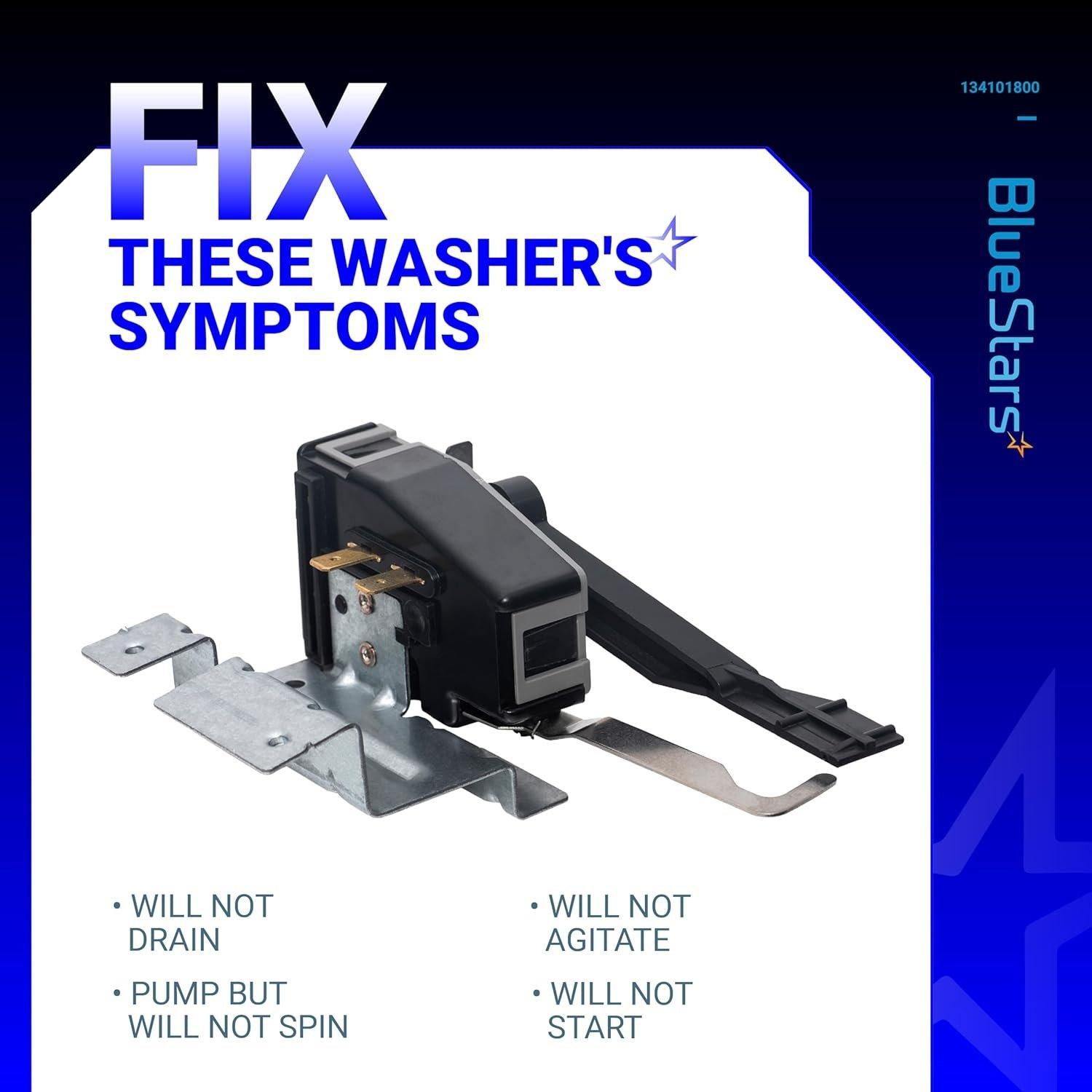 FIX
THESE WASHER'S SYMPTOMS

134101800

BlueStars

• WILL NOT DRAIN

• PUMP BUT WILL NOT SPIN

• WILL NOT AGITATE

• WILL NOT START