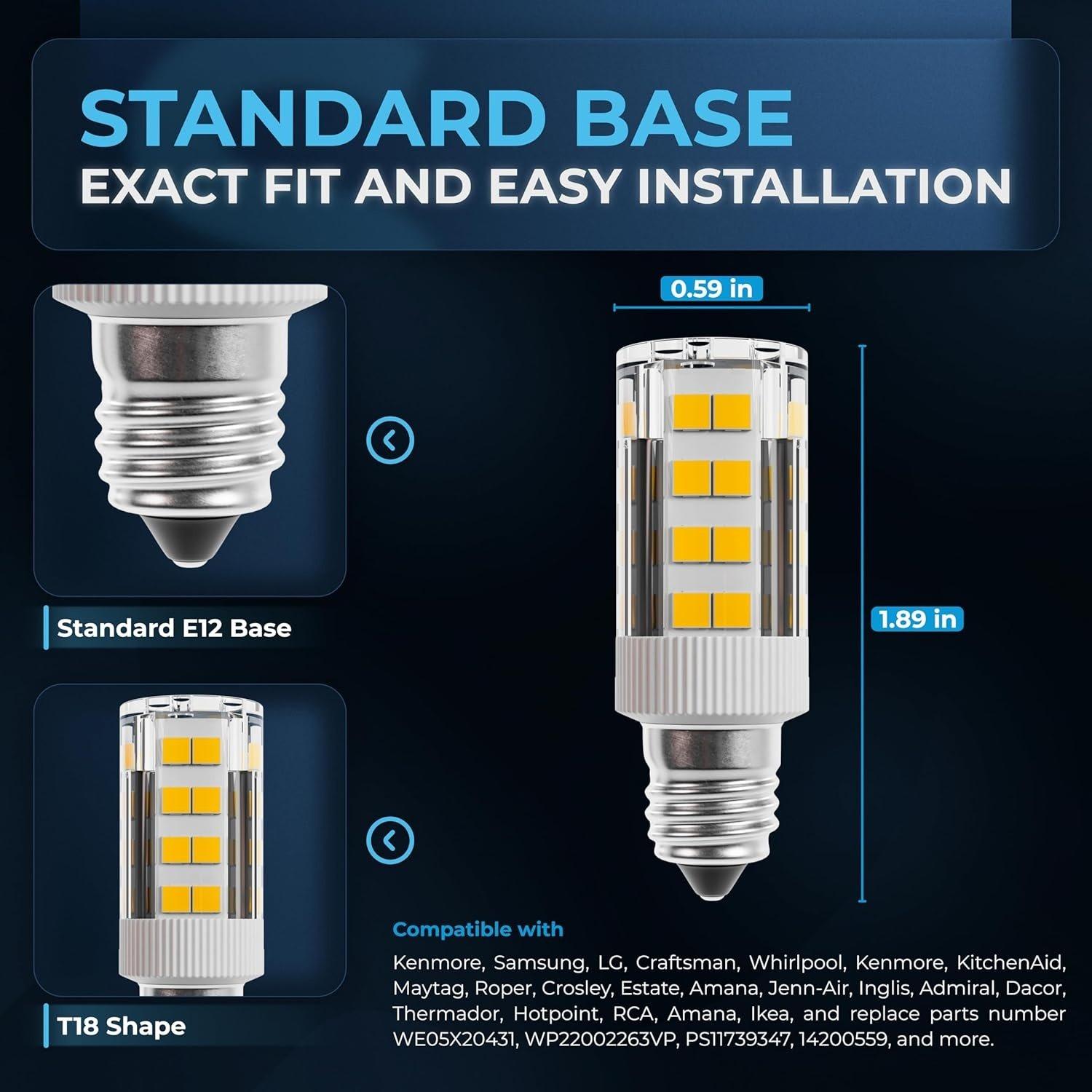 STANDARD BASE
EXACT FIT AND EASY INSTALLATION

Standard E12 Base

T18 Shape

0.59 in

1.89 in

Compatible with

Kenmore, Samsung, LG, Craftsman, Whirlpool, Kenmore, KitchenAid, Maytag, Roper, Crosley, Estate, Amana, Jenn-Air, Inglis, Admiral, Dacor, Thermador, Hotpoint, RCA, Amana, Ikea, and replace parts number WE05X20431, WP22002263VP, PS11739347, 14200559, and more.