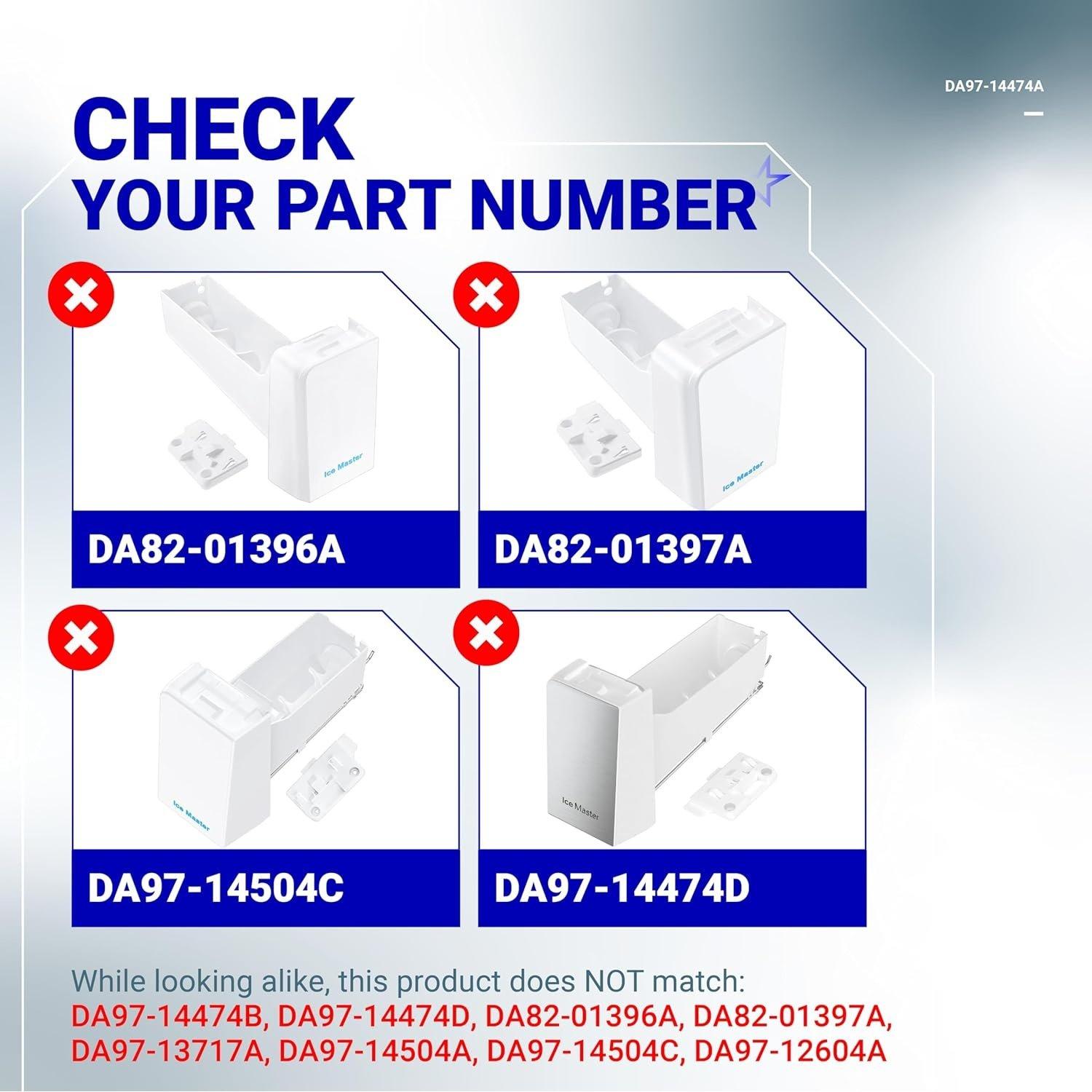 DA97-14474A

CHECK
YOUR PART NUMBER

Ice Master

DA82-01396A

Ice Master

DA82-01397A

Ice Master

DA97-14504C

Ice Master

DA97-14474D

While looking alike, this product does NOT match:
DA97-14474B, DA97-14474D, DA82-01396A, DA82-01397A, DA97-13717A, DA97-14504A, DA97-14504C, DA97-12604A