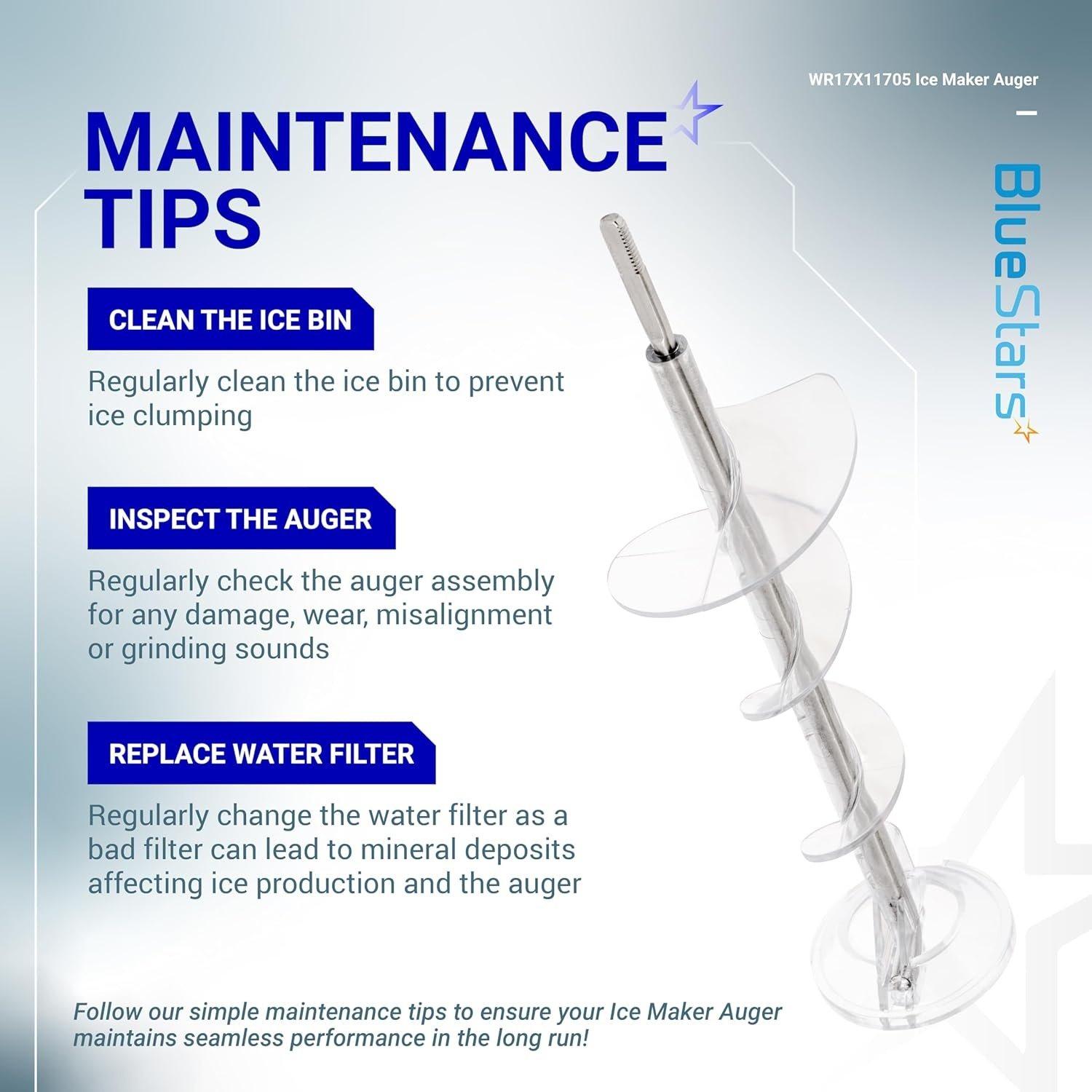 WR17X11705 Ice Maker Auger

BlueStars

MAINTENANCE TIPS

CLEAN THE ICE BIN

Regularly clean the ice bin to prevent ice clumping

INSPECT THE AUGER

Regularly check the auger assembly for any damage, wear, misalignment or grinding sounds

REPLACE WATER FILTER

Regularly change the water filter as a bad filter can lead to mineral deposits affecting ice production and the auger

Follow our simple maintenance tips to ensure your Ice Maker Auger maintains seamless performance in the long run!